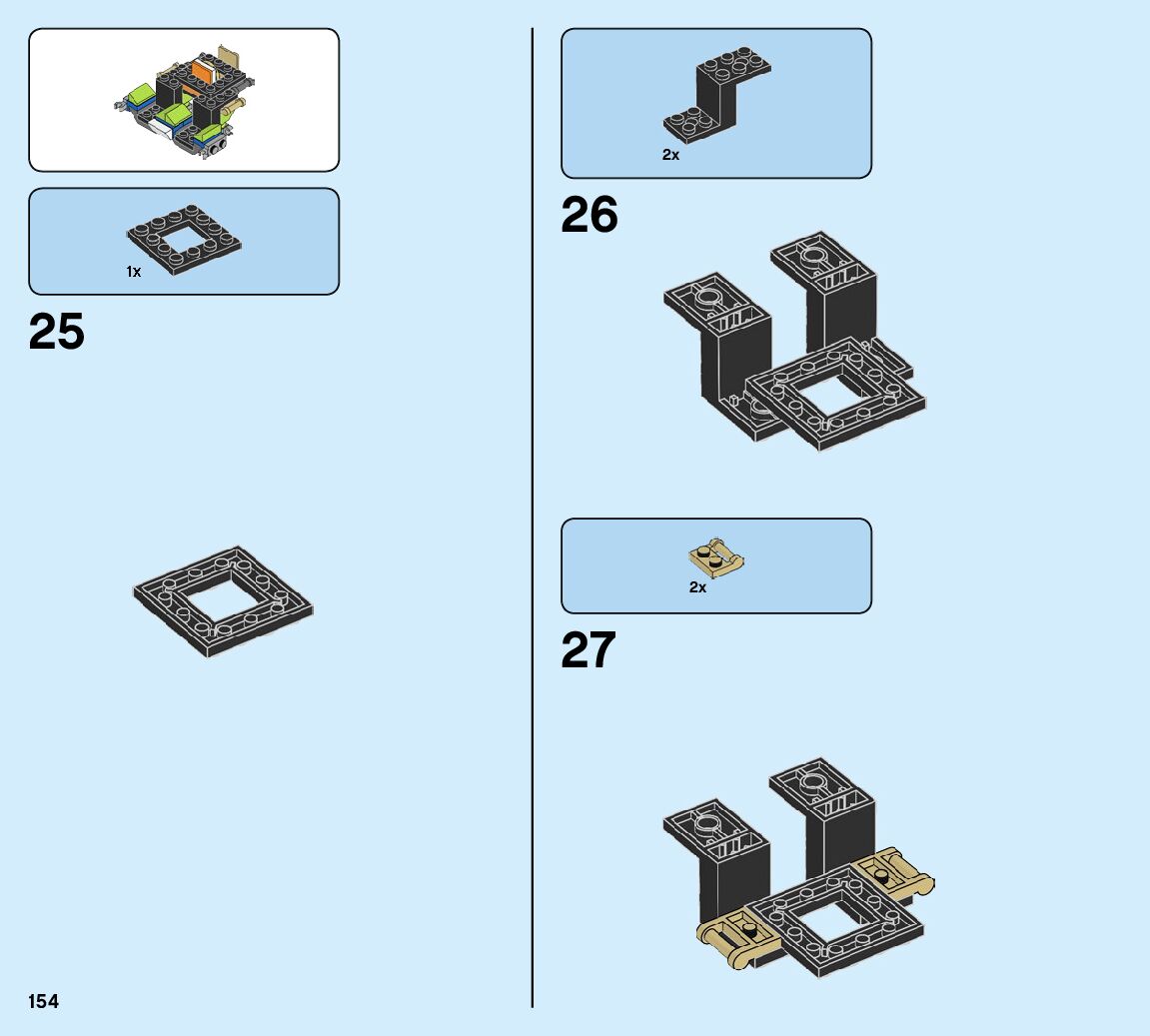 1x

25

2x

26

2x

27

154