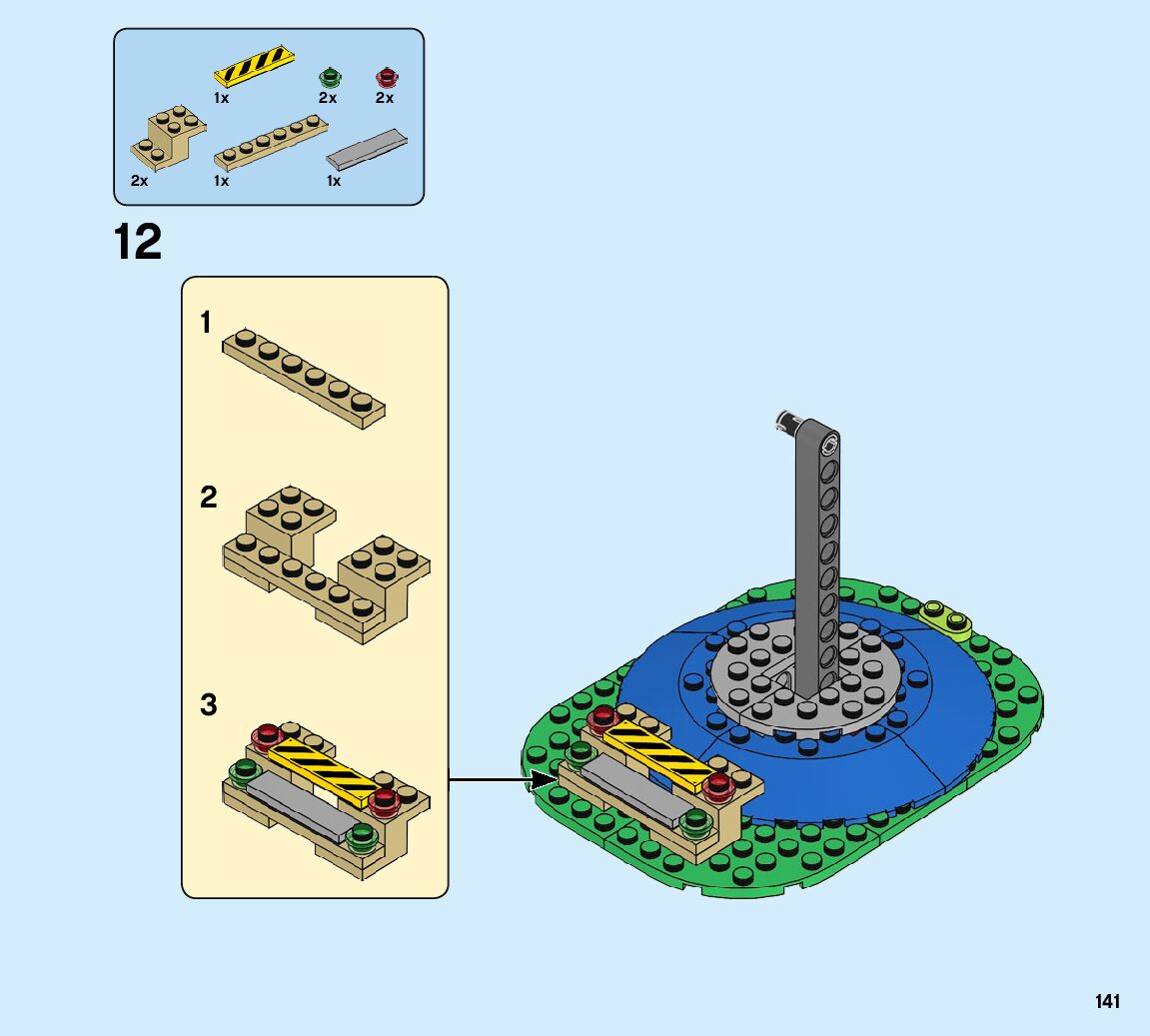 1x 2x 2x

2x 1x 1x

12

1

2

3

141