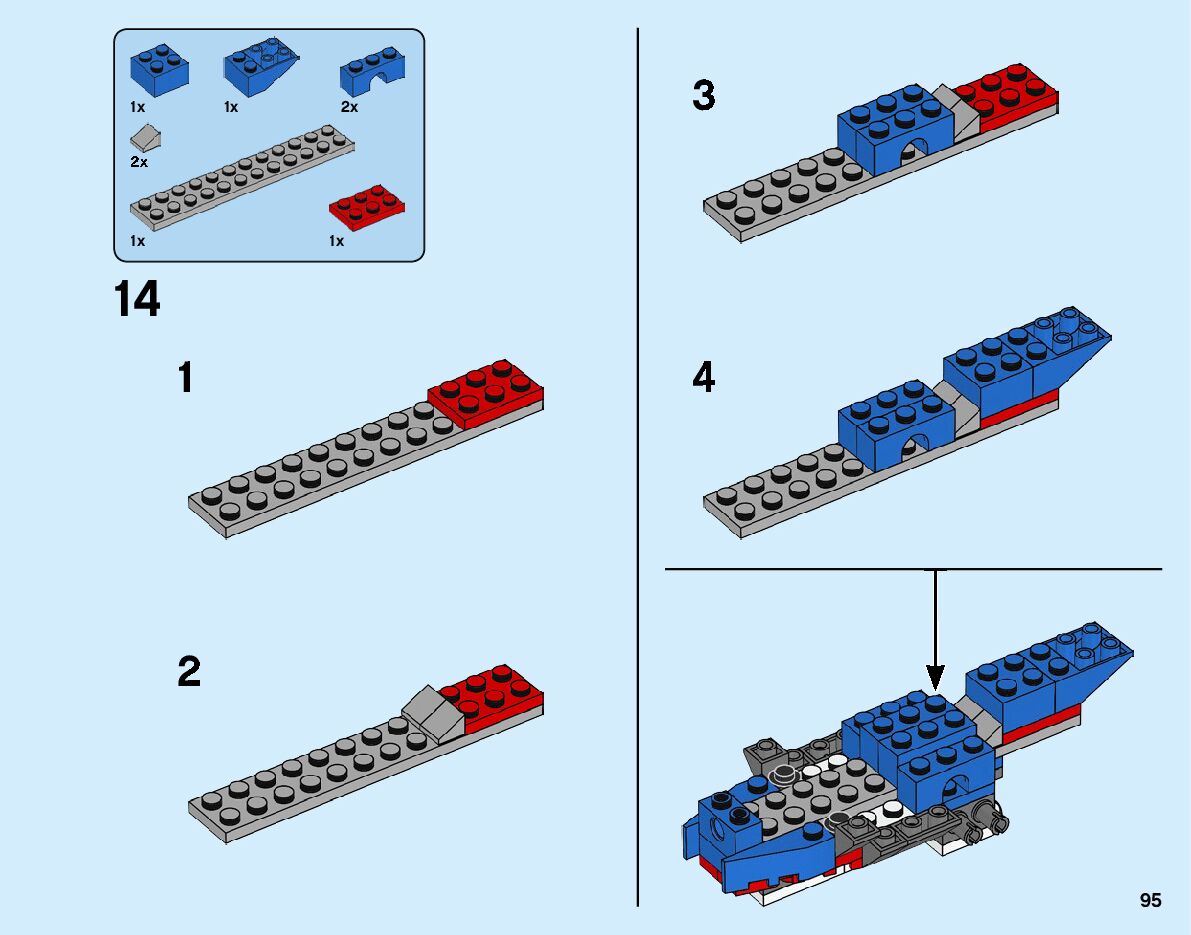 1x
1x
2x
2x
1x
1x

14

1

2

3

4

95