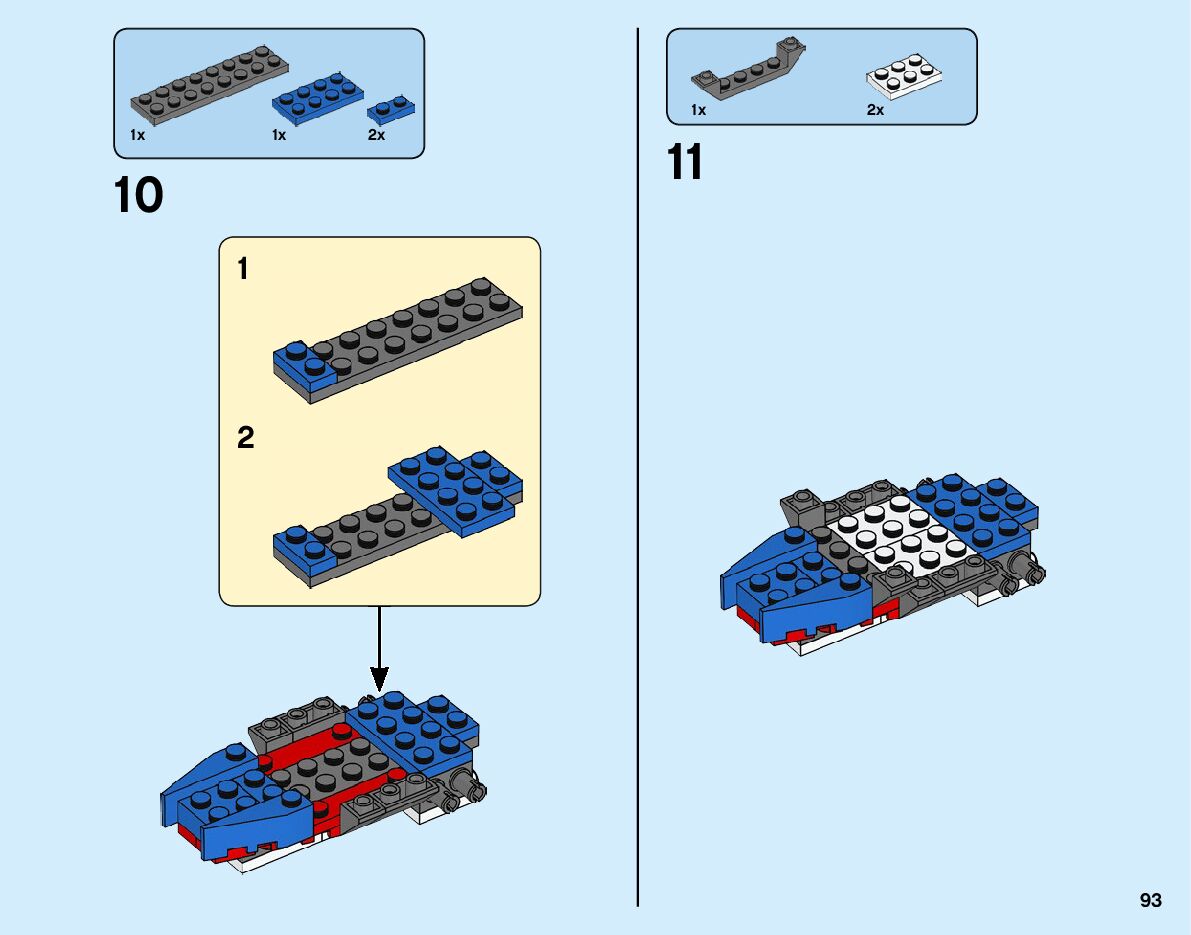 1x 1x 2x

10

1

2

1x 2x

11

93