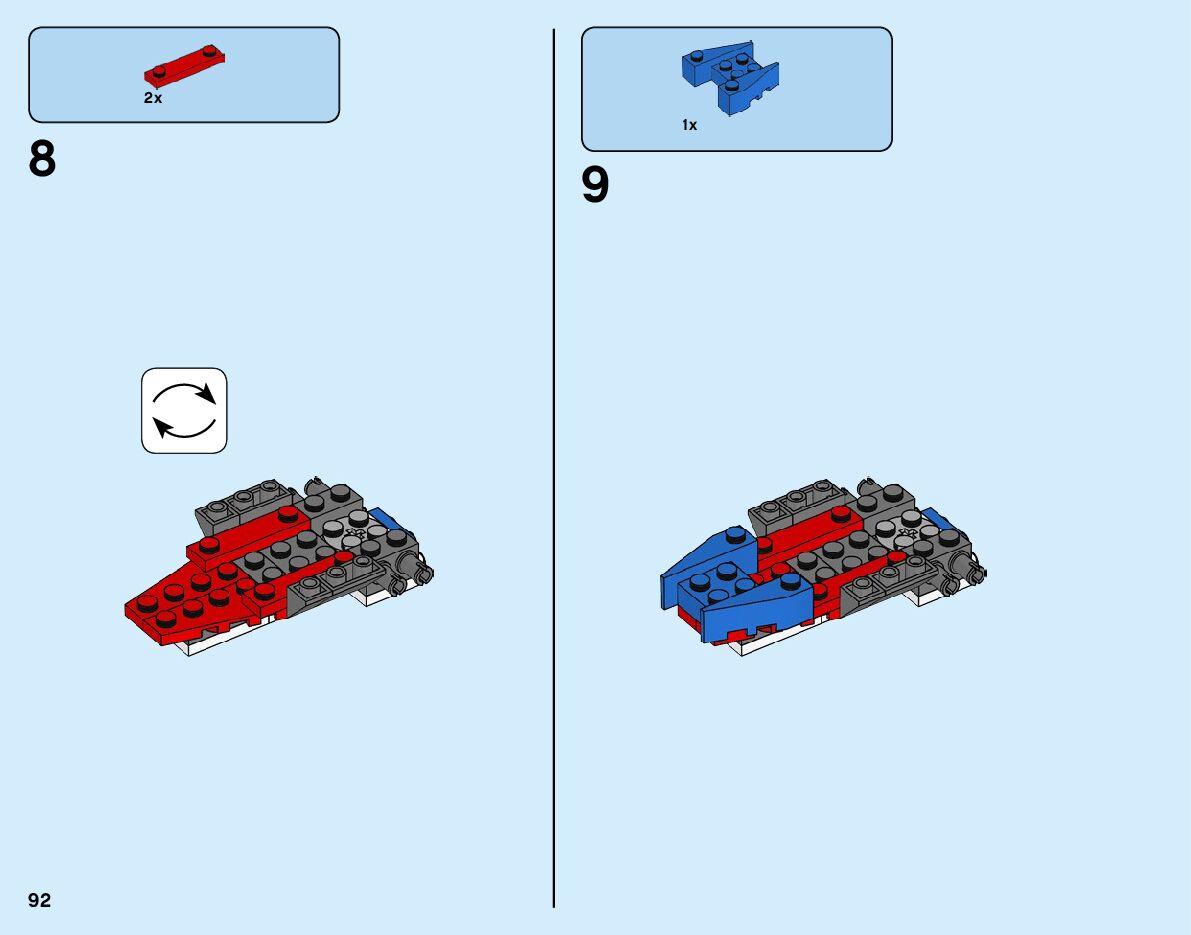 2x

8

1x

9

92