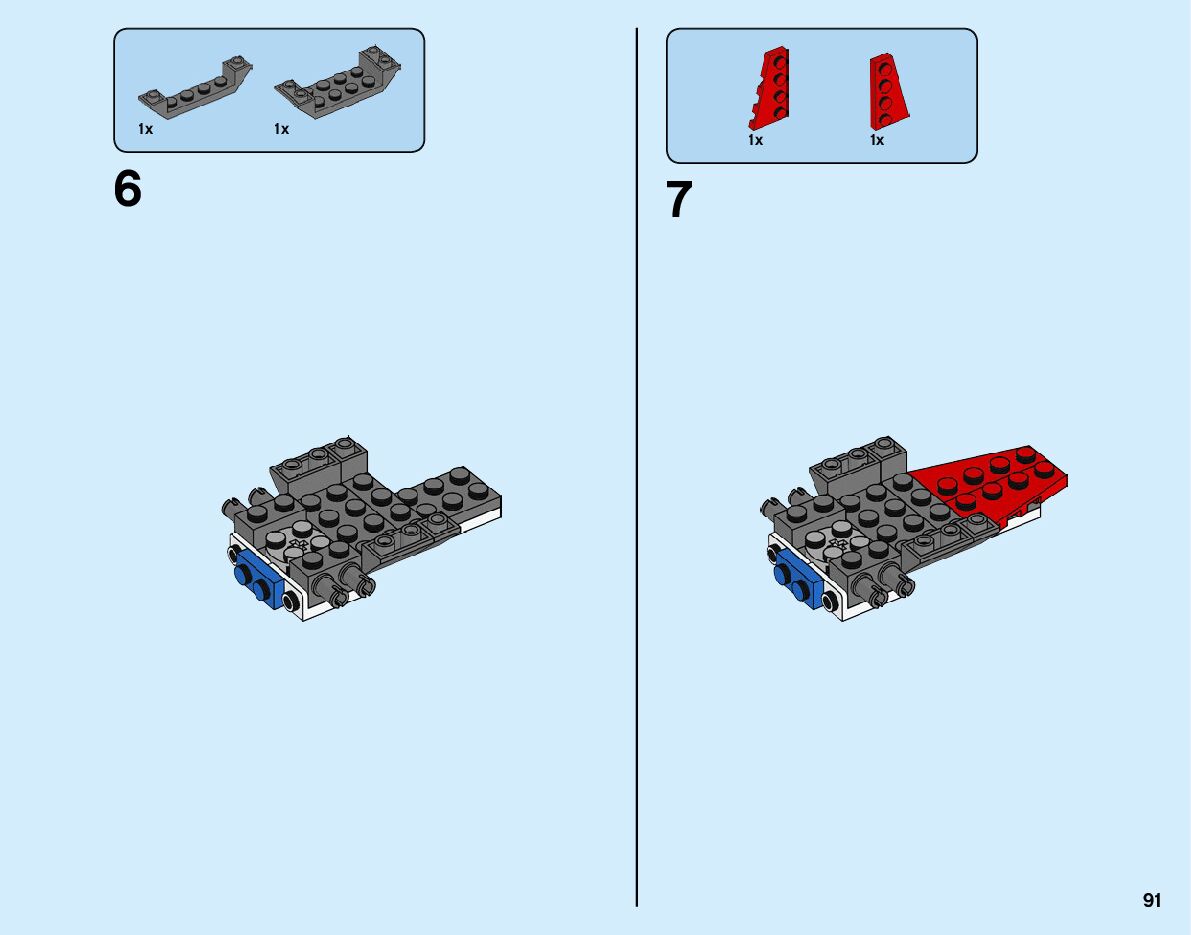 1x 1x

6

1x 1x

7

91