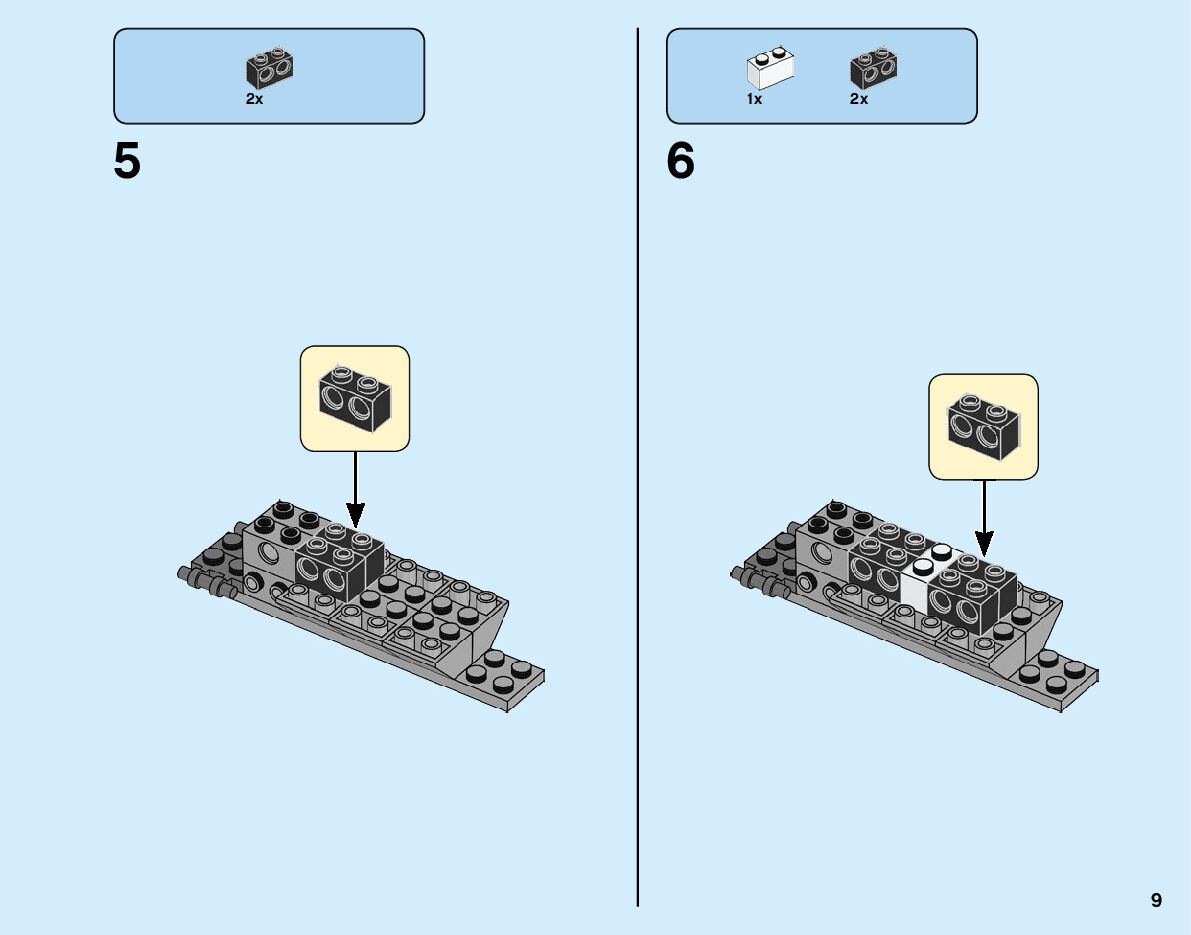 2x

5

1x 2x

6

9