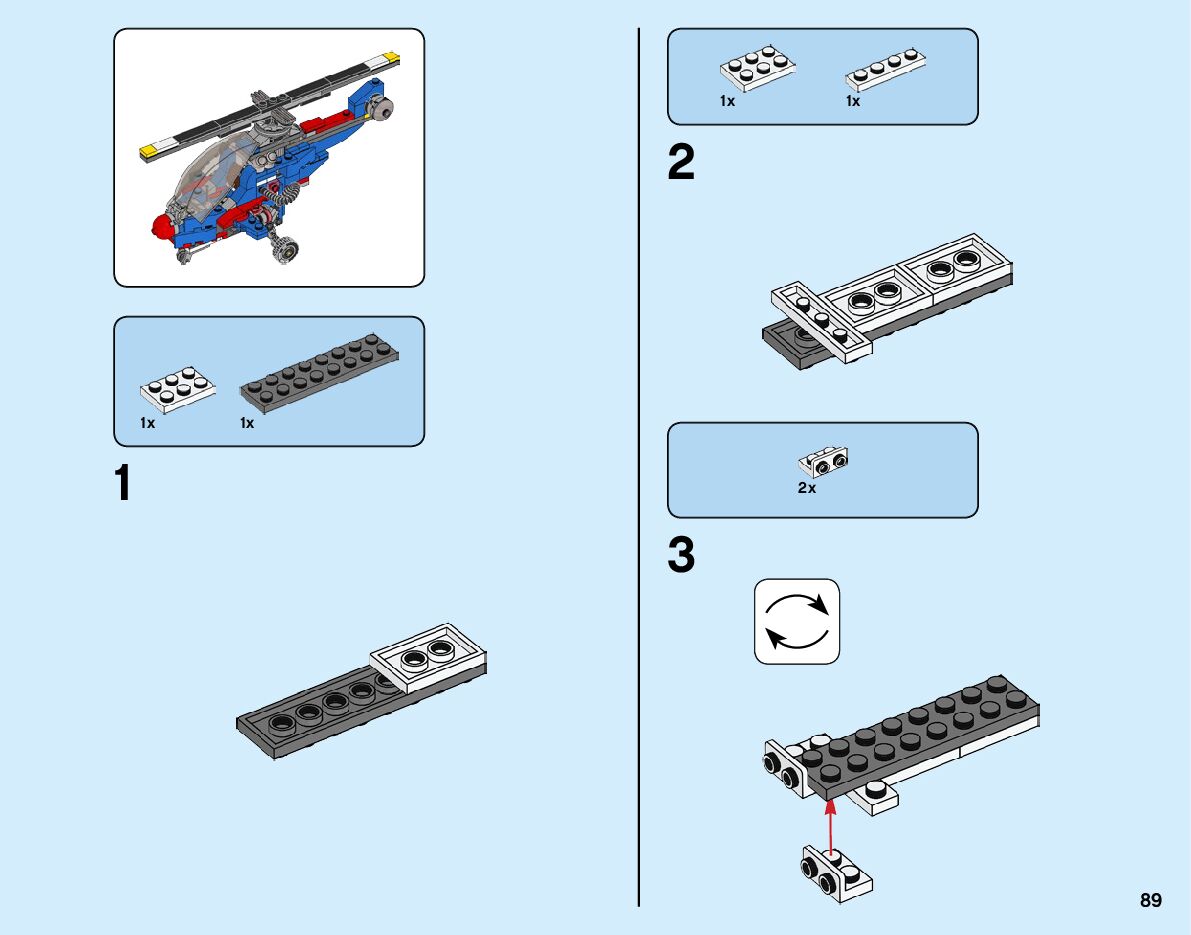 1x 1x

1

1x 1x

2

2x

3

89