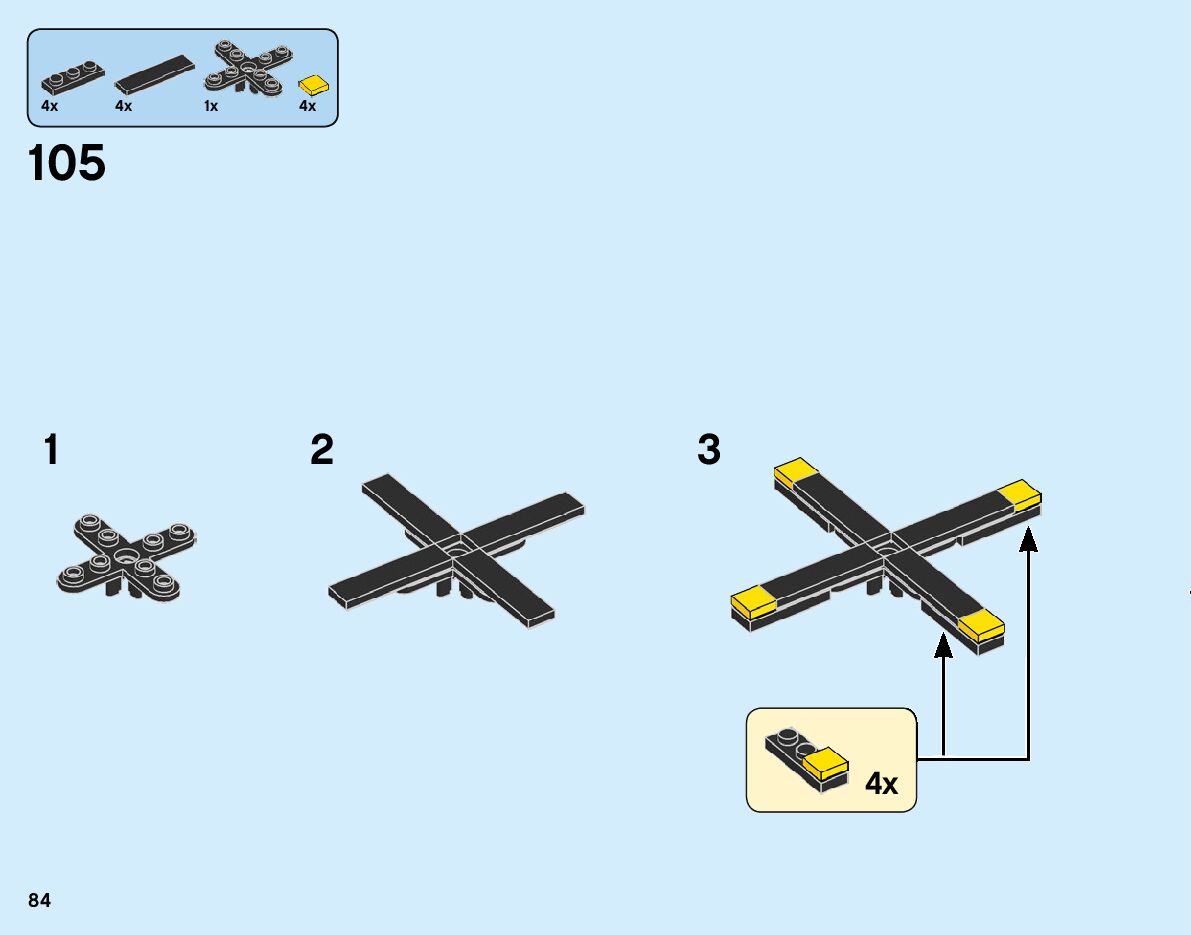 4x 4x 1x 4x

105

1

2

3

4x

84