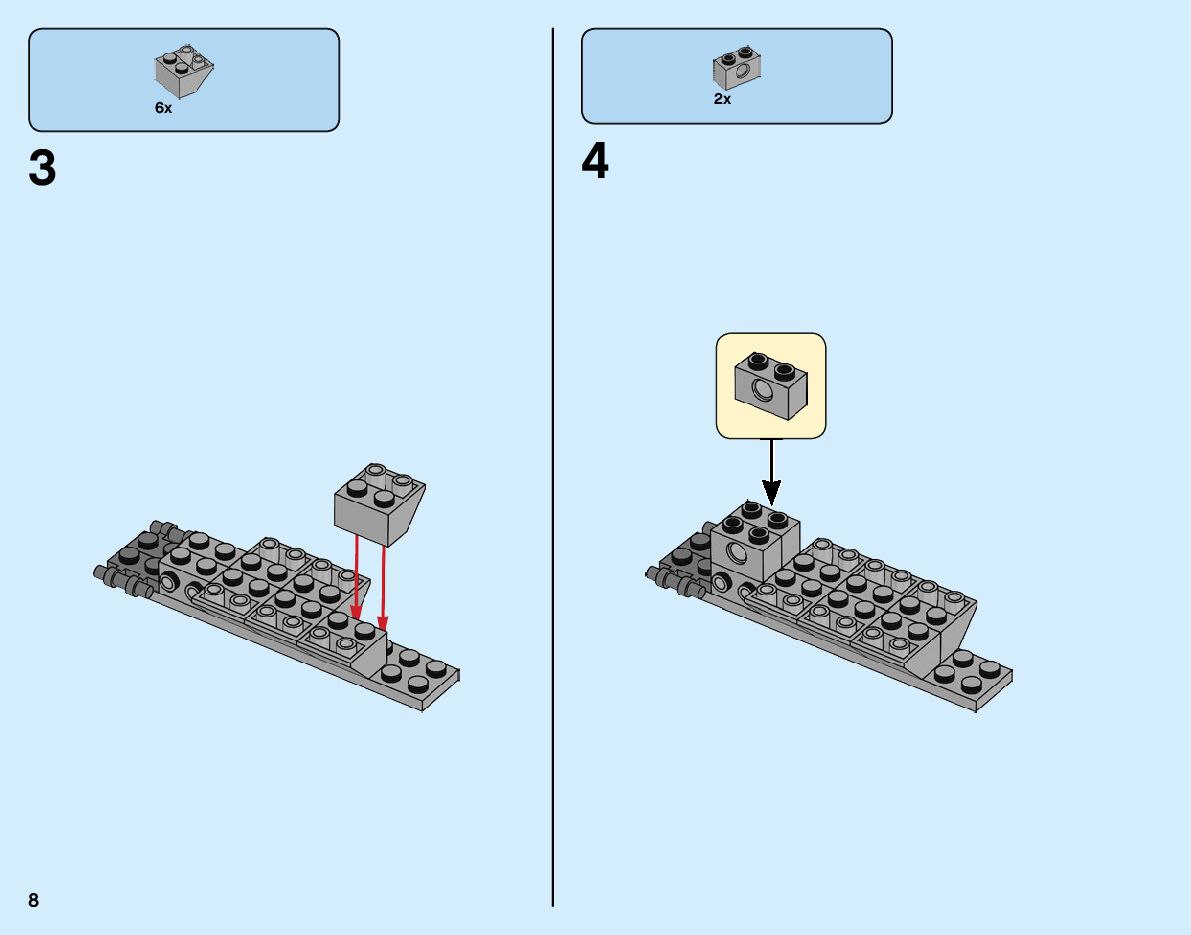 6x

3

2x

4

8