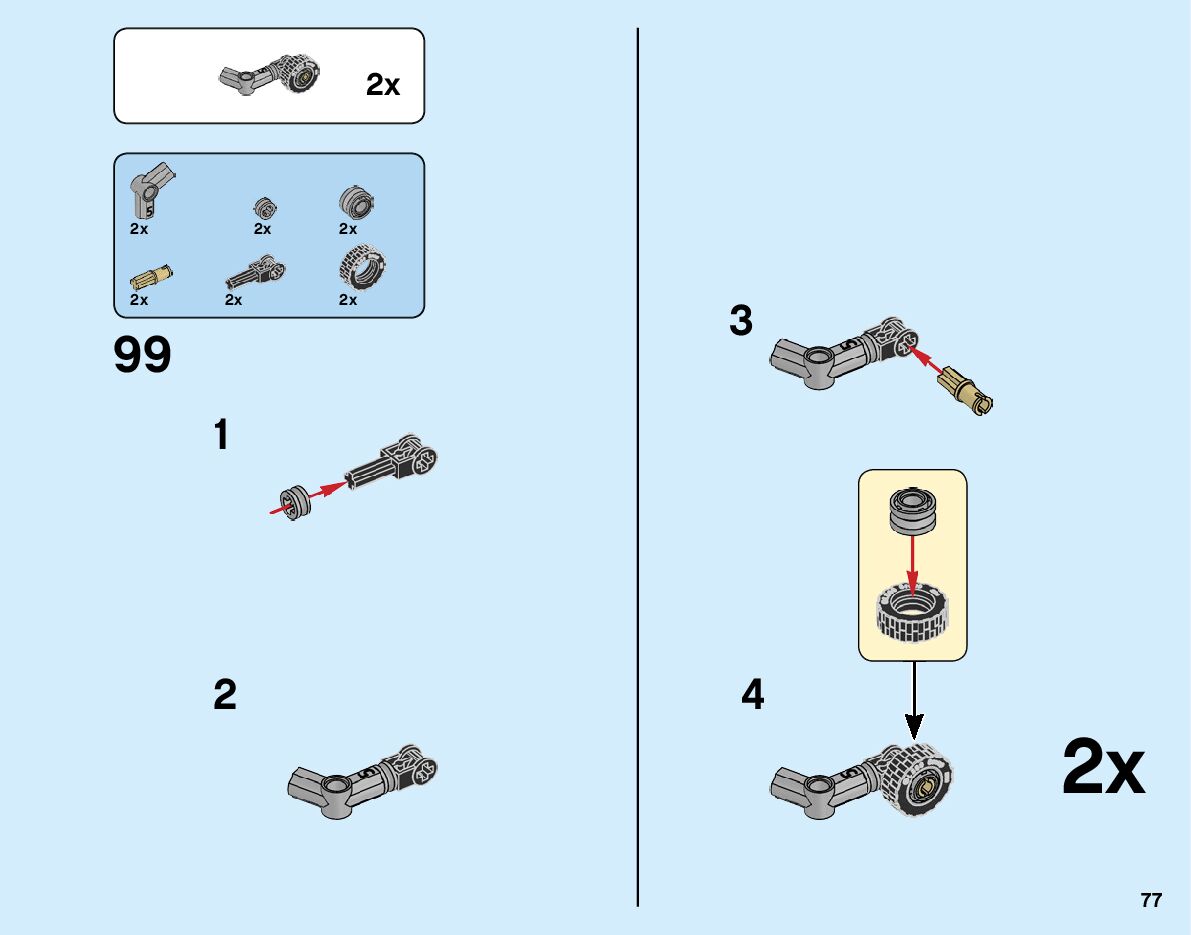 2x

2x
2x
2x
2x
2x
2x

99

1

2

3

4

2x

77