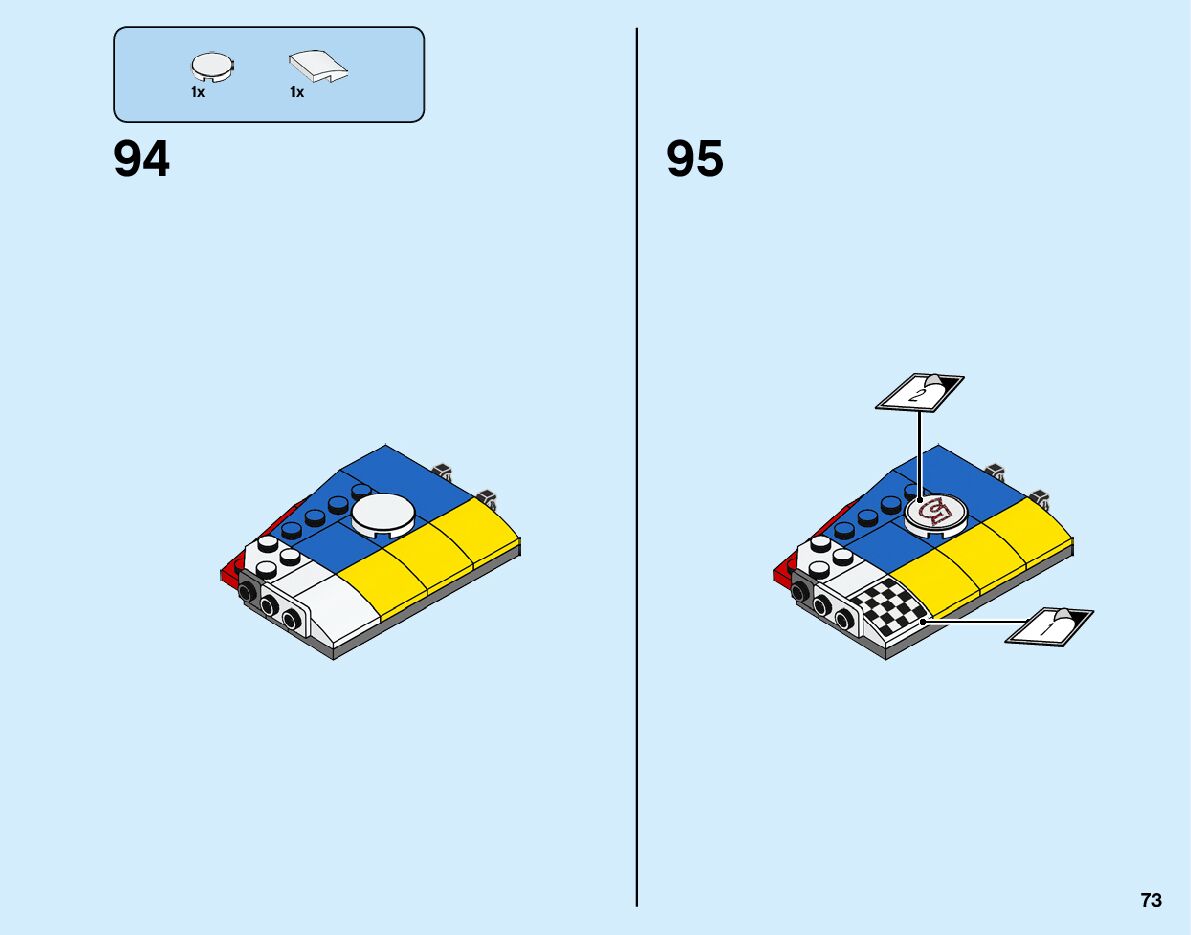 1x
1x

94

95

2

1

73