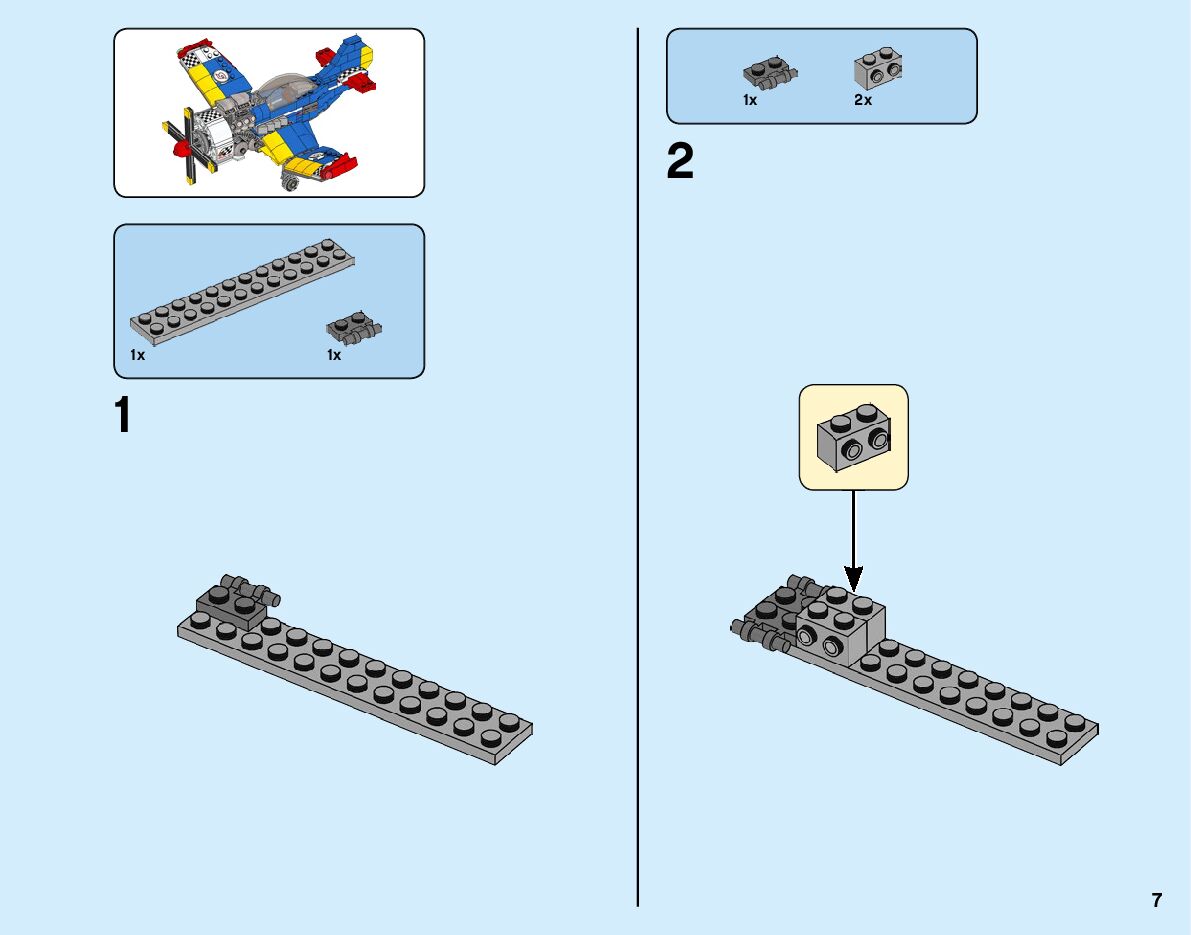 1x

1x

1

1x

2x

2

7