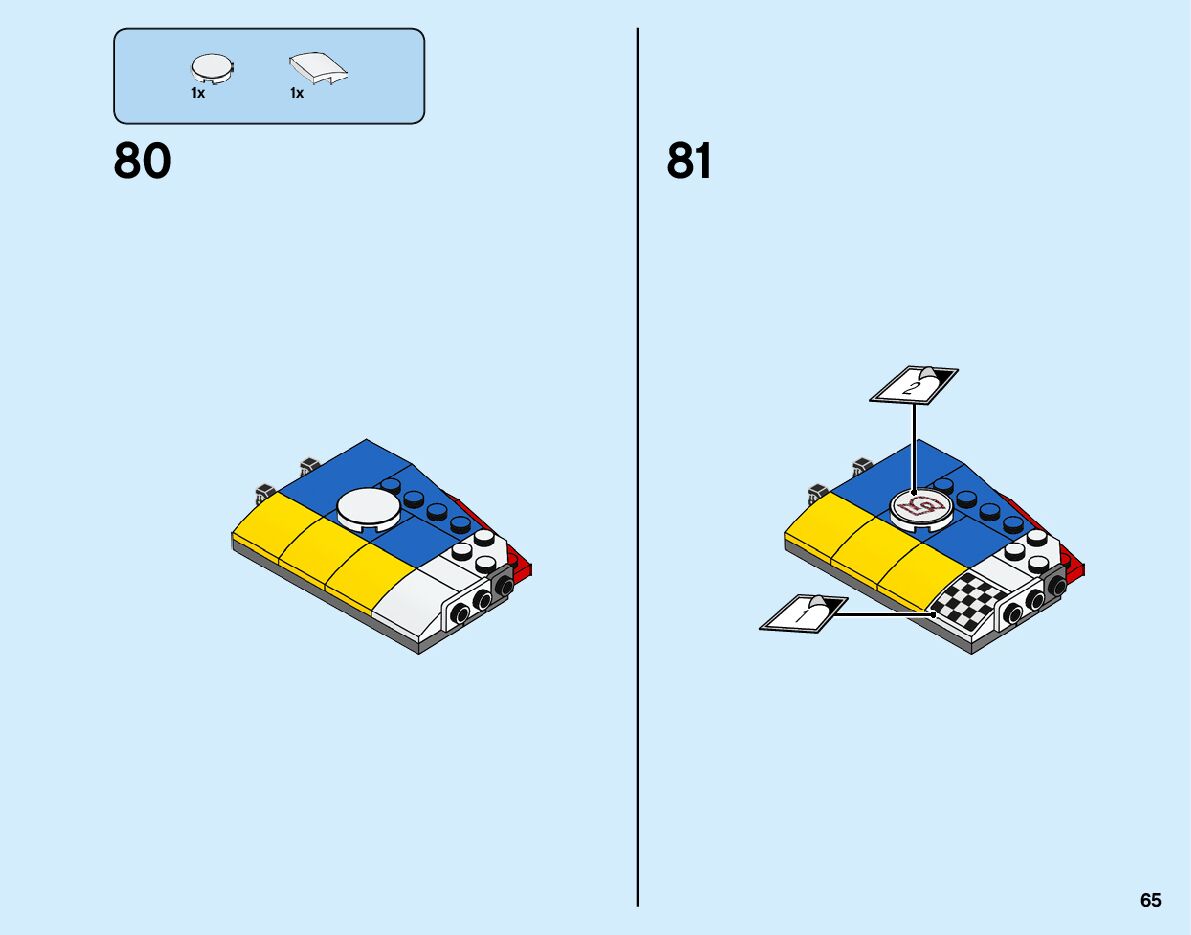 1x
1x

80

81

2

1

65