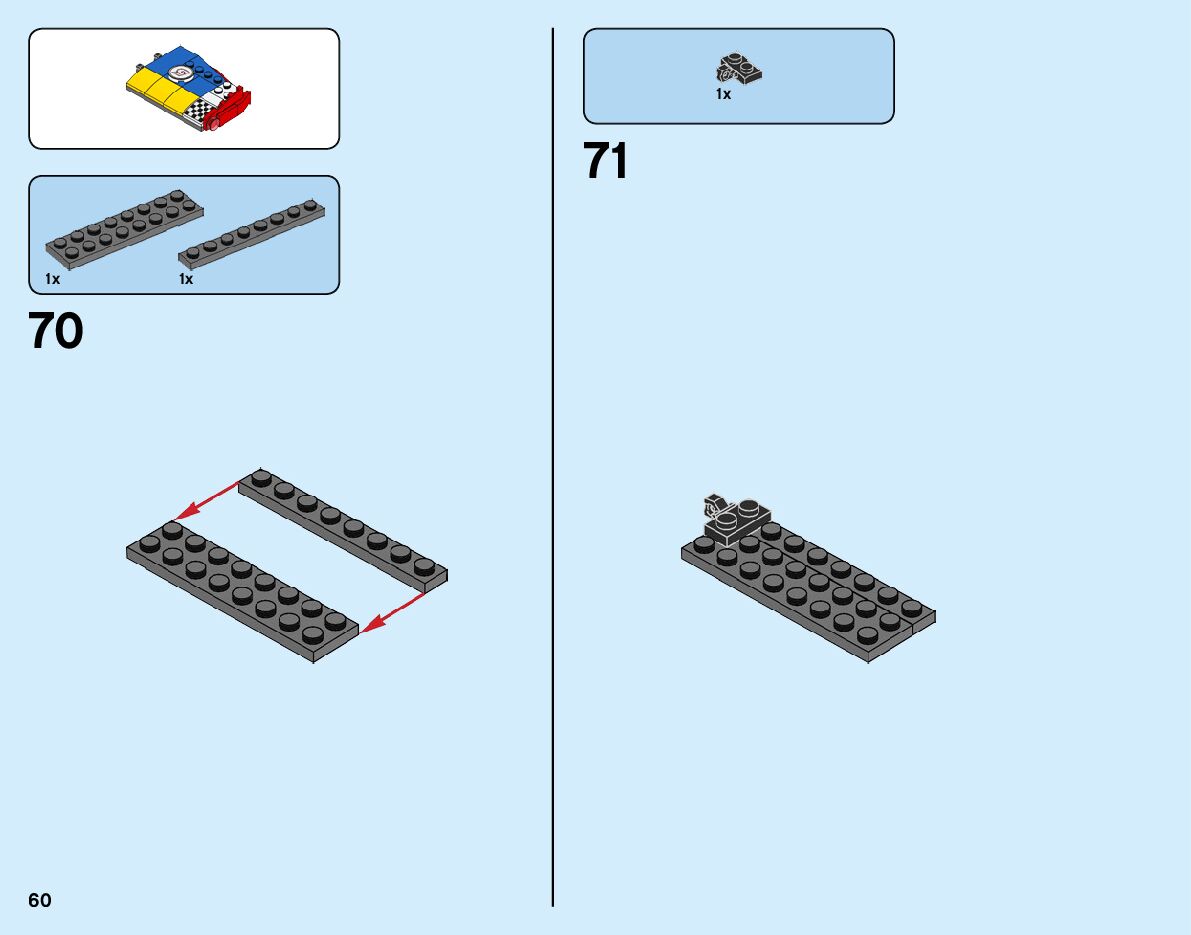 1x
1x
70

1x
71

60