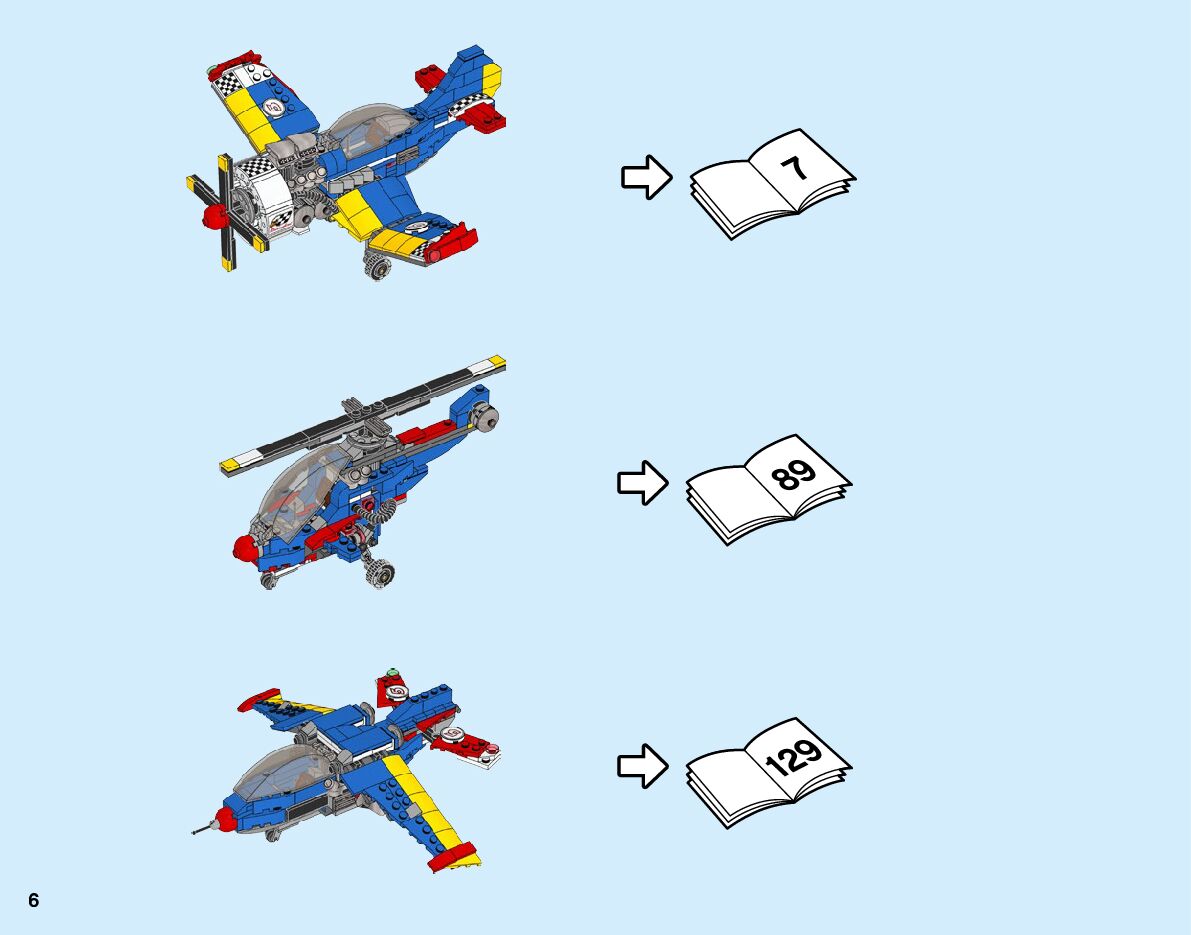 7

89

129

6