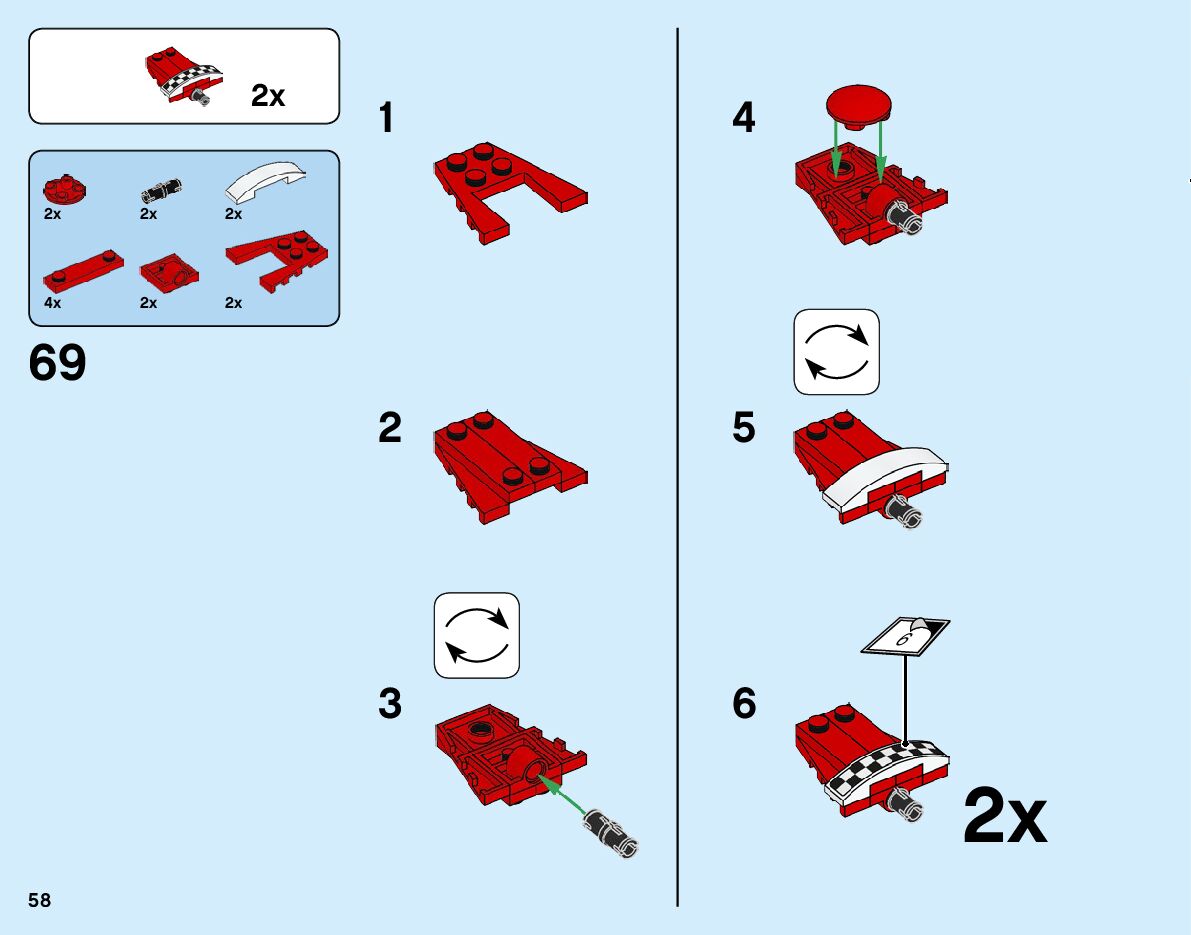 2x

2x 2x 2x
4x 2x 2x

69

1

2

3

4

5

6

6

2x

58