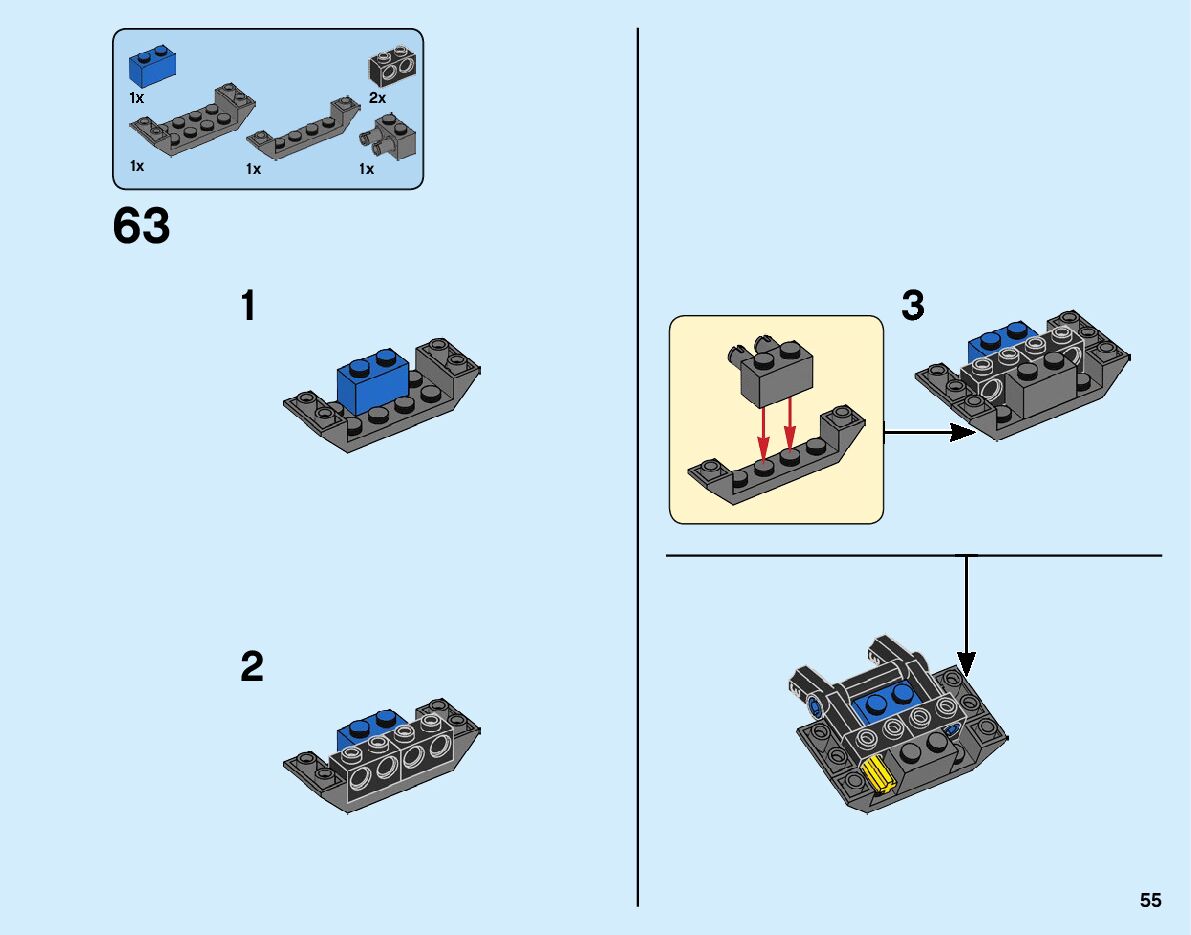 1x
2x
1x
1x
1x

63

1

2

3

55