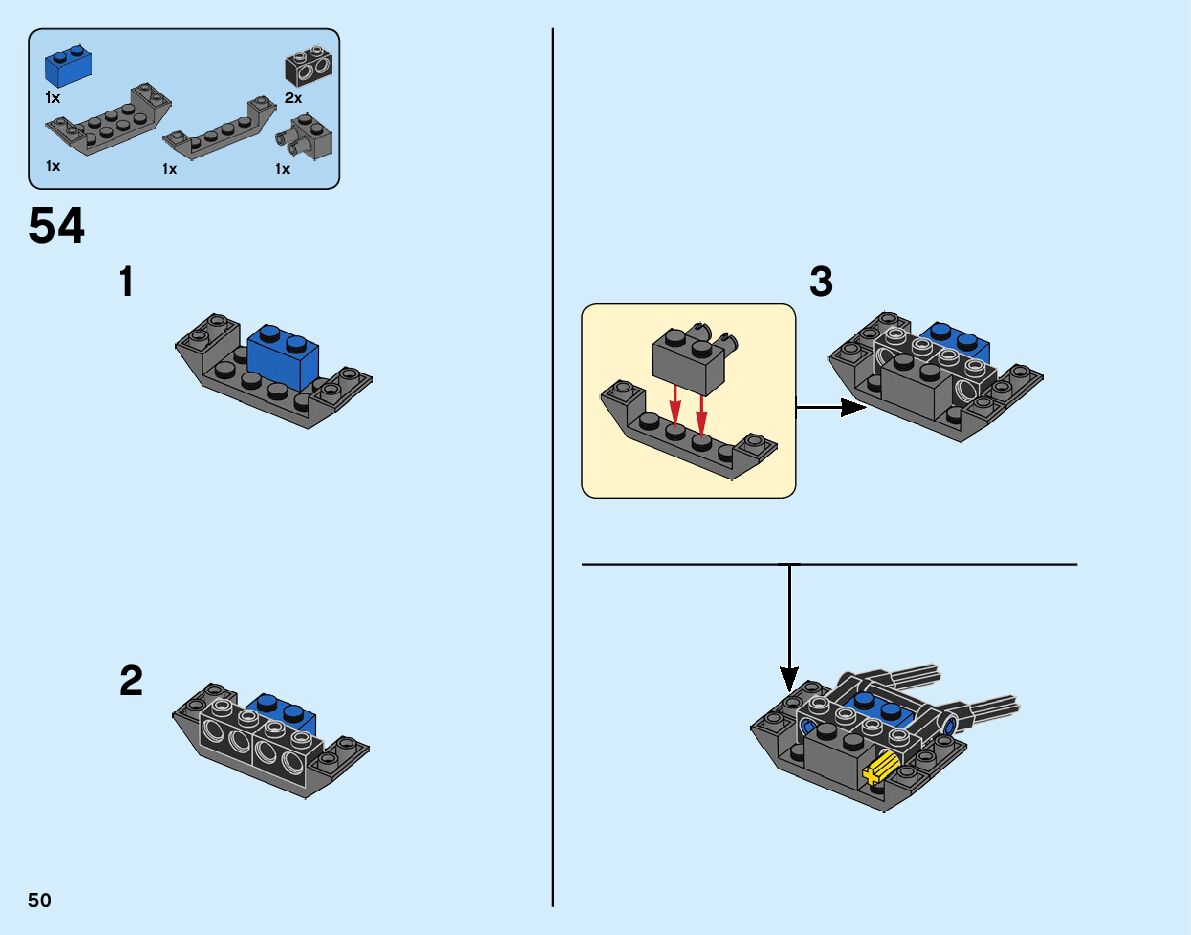 1x

2x

1x

1x

1x

54

1

2

3

50