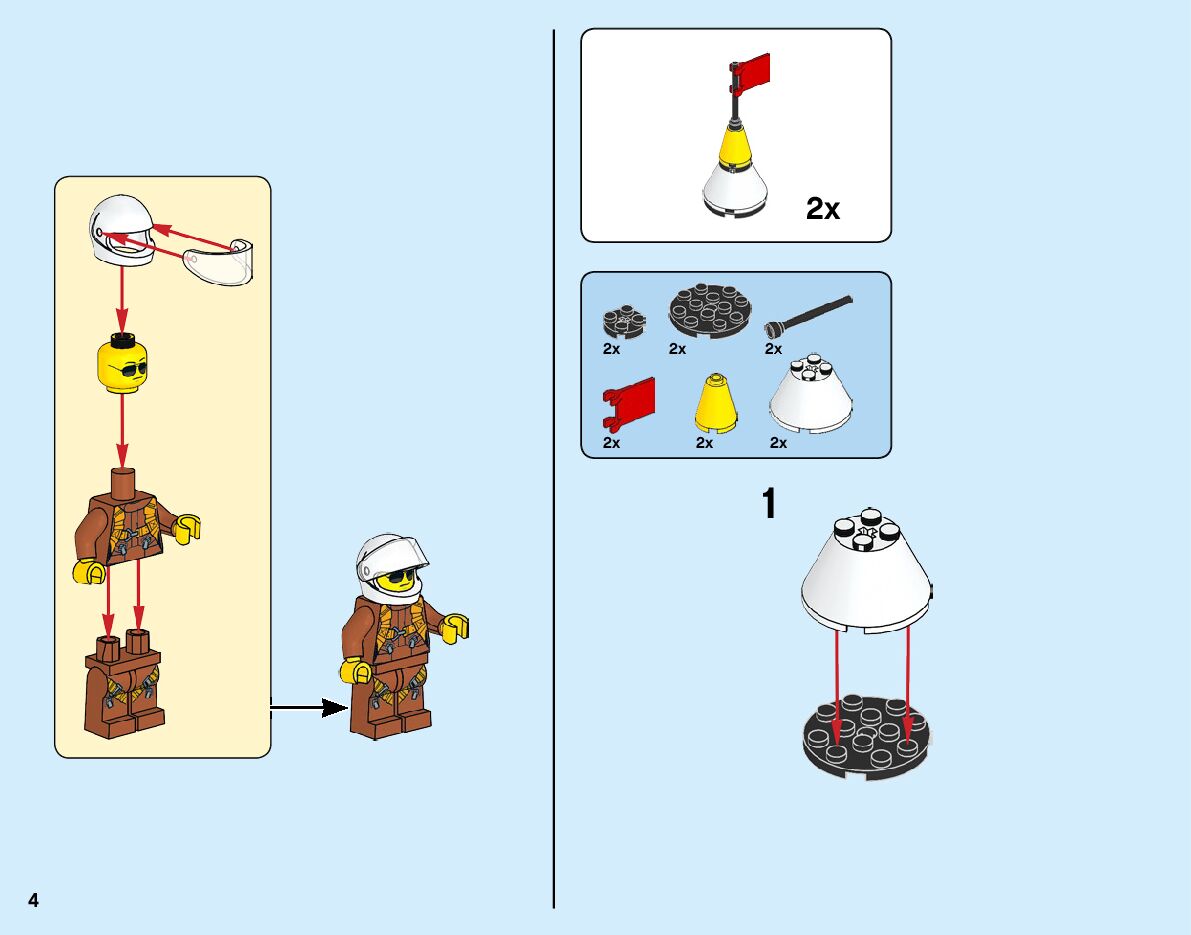 2x

2x
2x
2x
2x
2x
2x

1

4