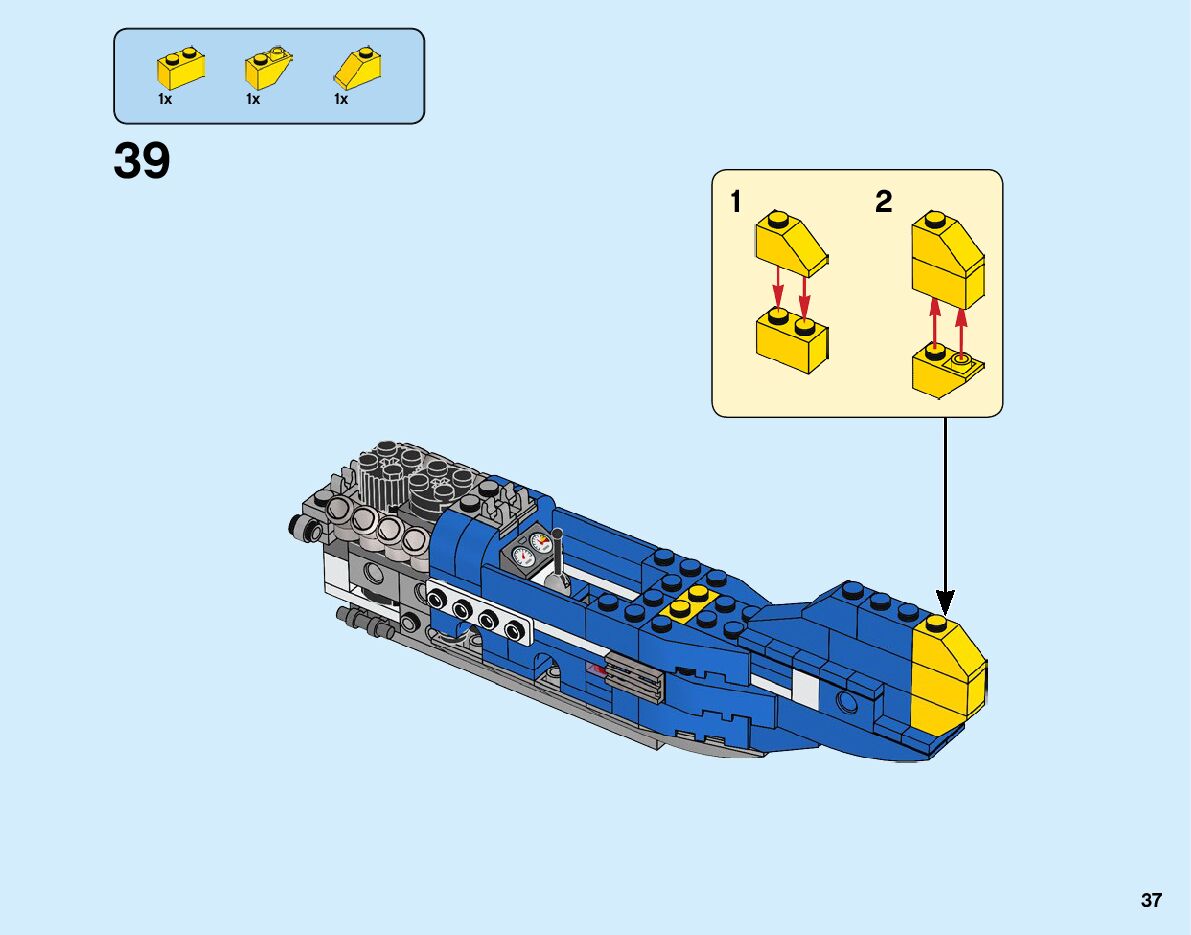 1x 1x 1x

39

1 2

37