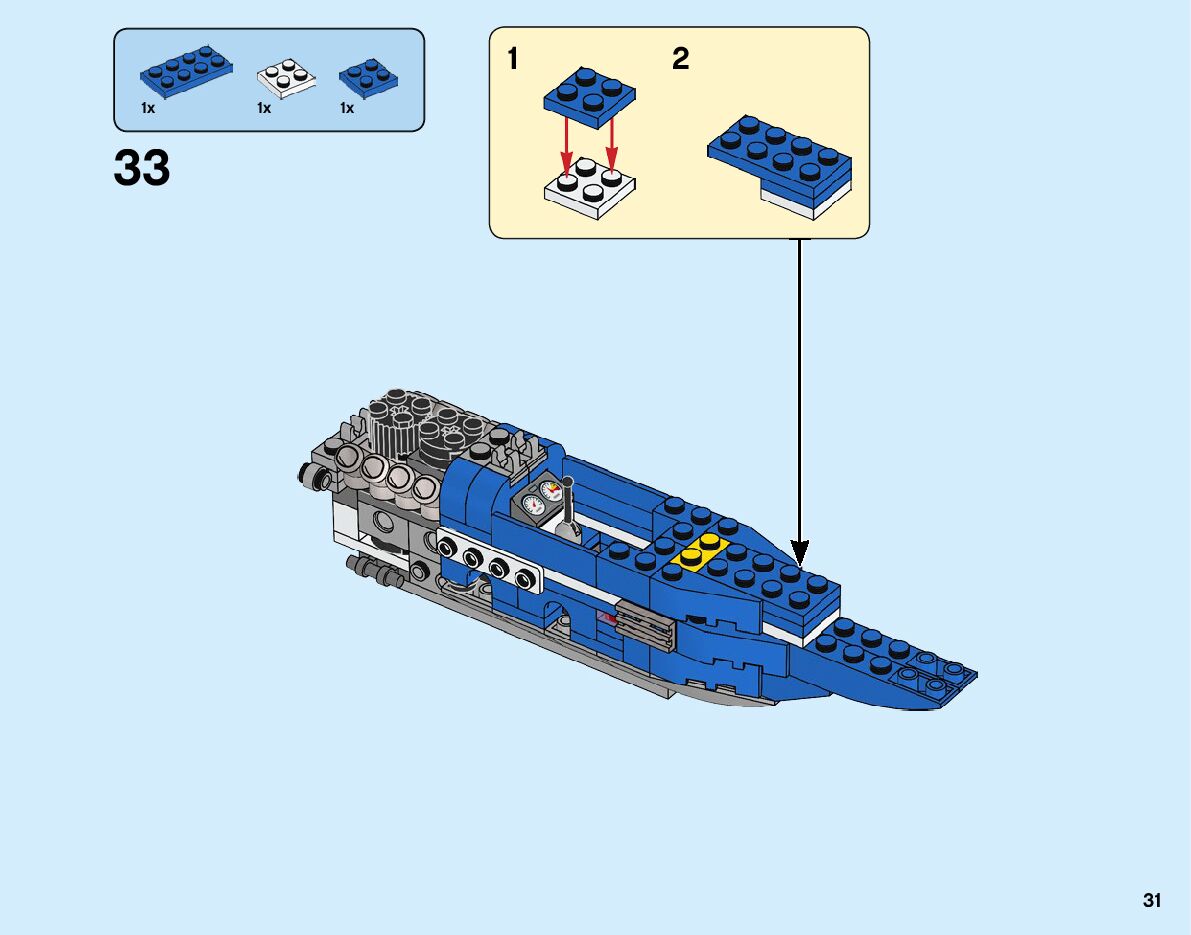 1x 1x 1x

33

1 2

31