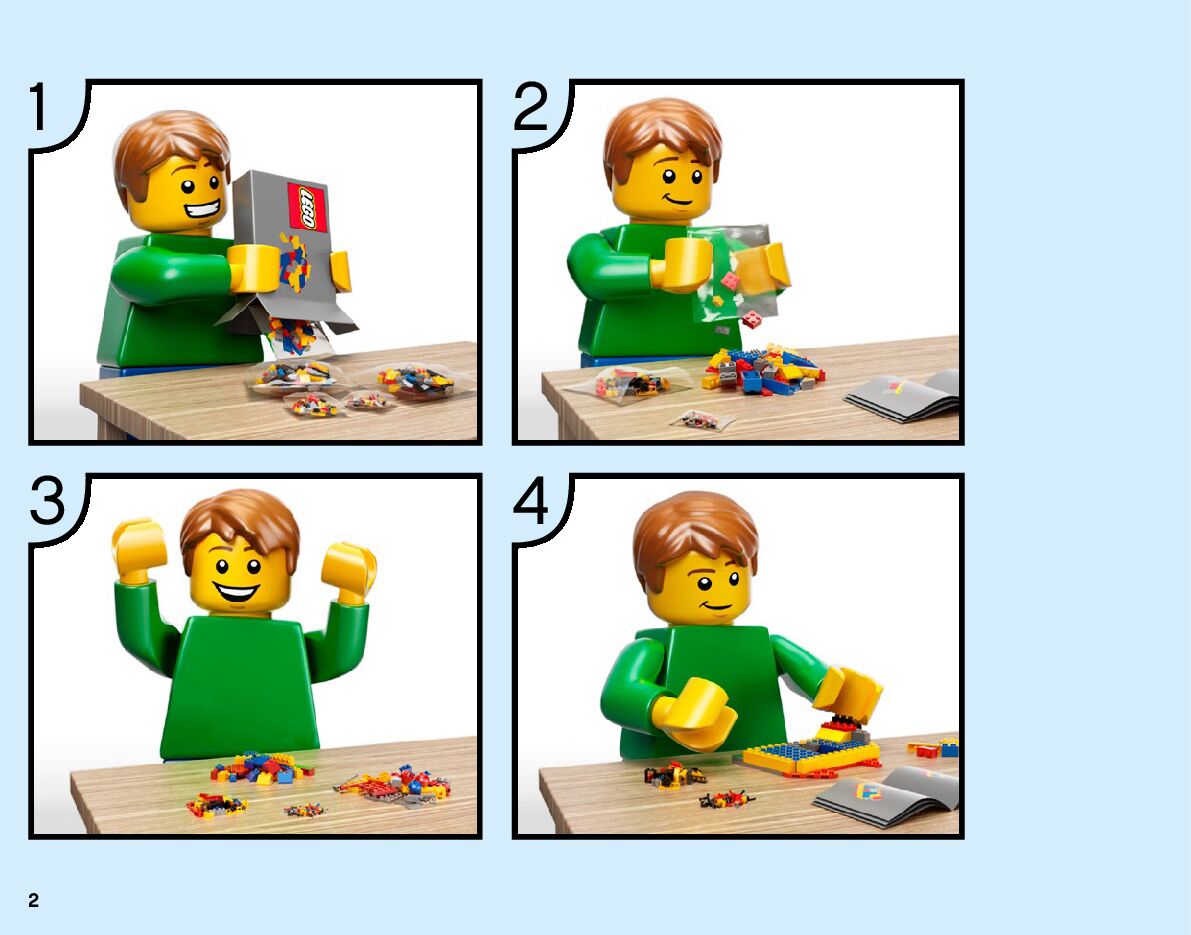 1

LEGO

2

3

4

2