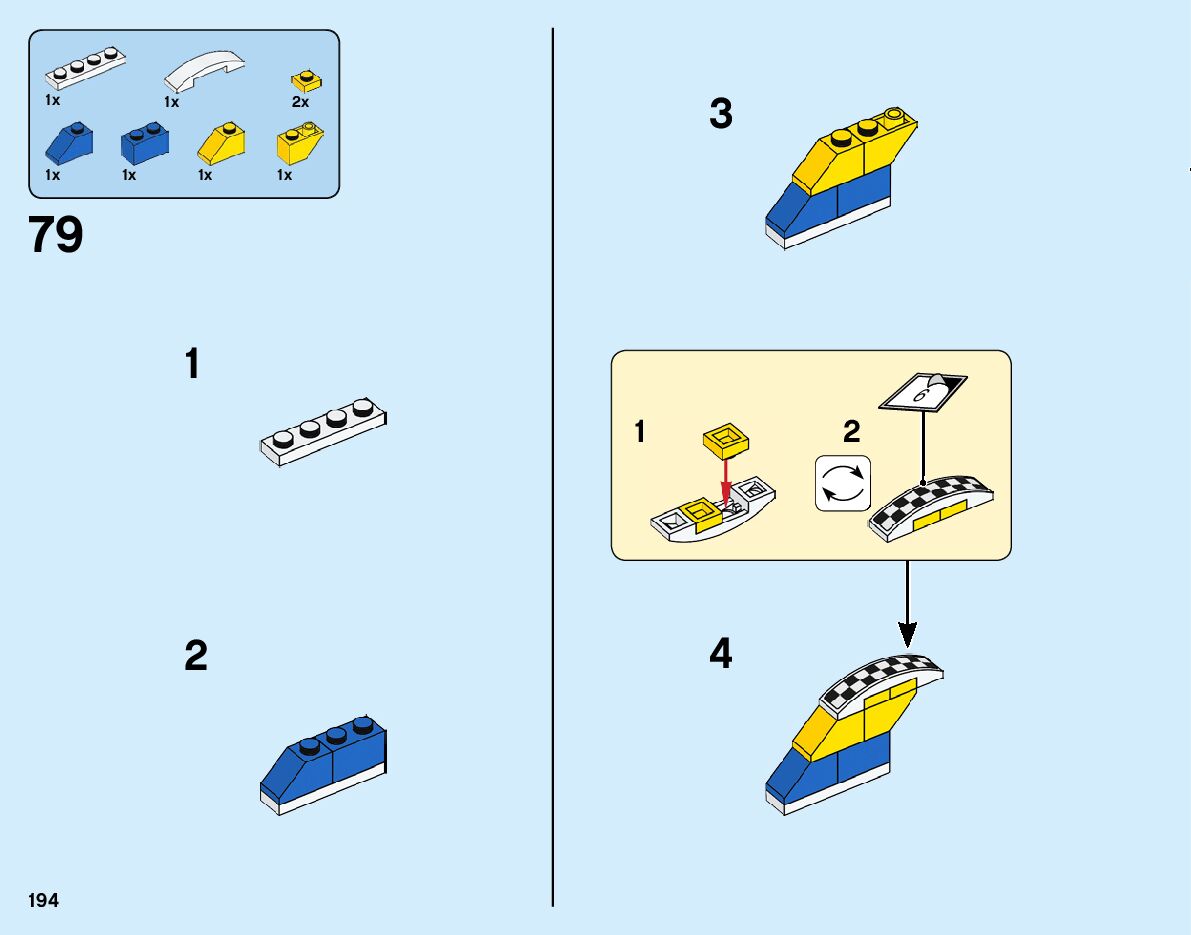 1x
1x
2x
1x
1x
1x
1x

79

1

2

3

1
2
6

4

194