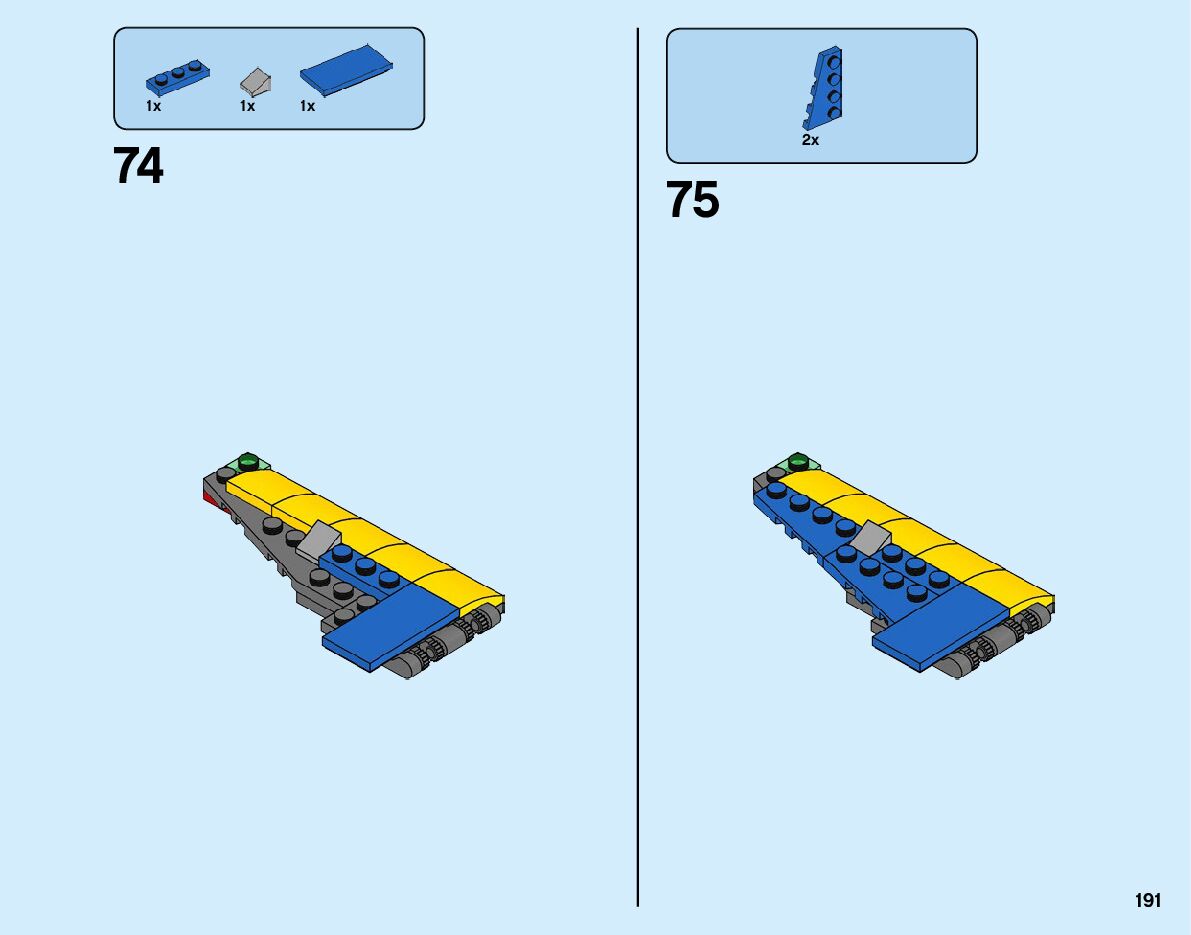 1x 1x 1x

74

2x

75

191