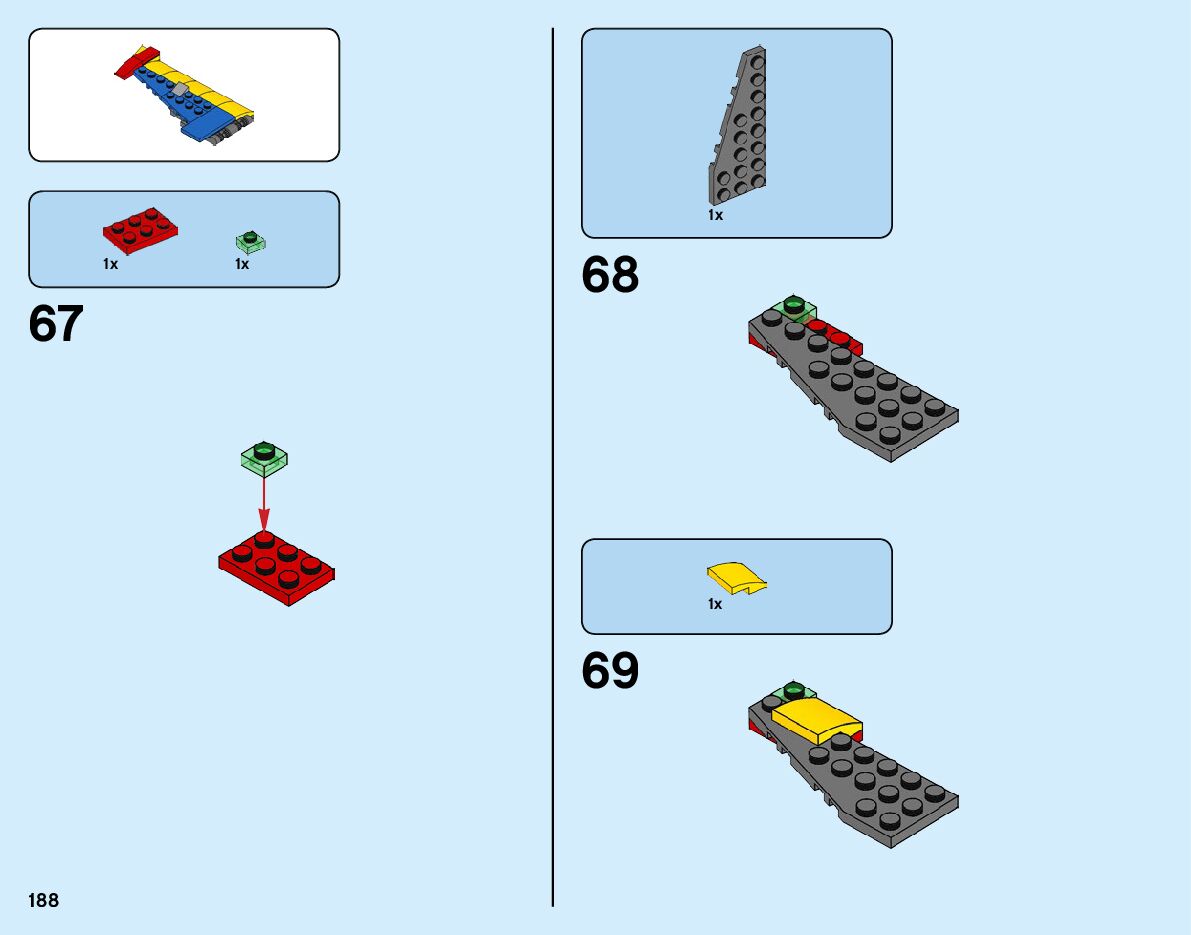 1x
1x

67

188

1x

68

1x

69