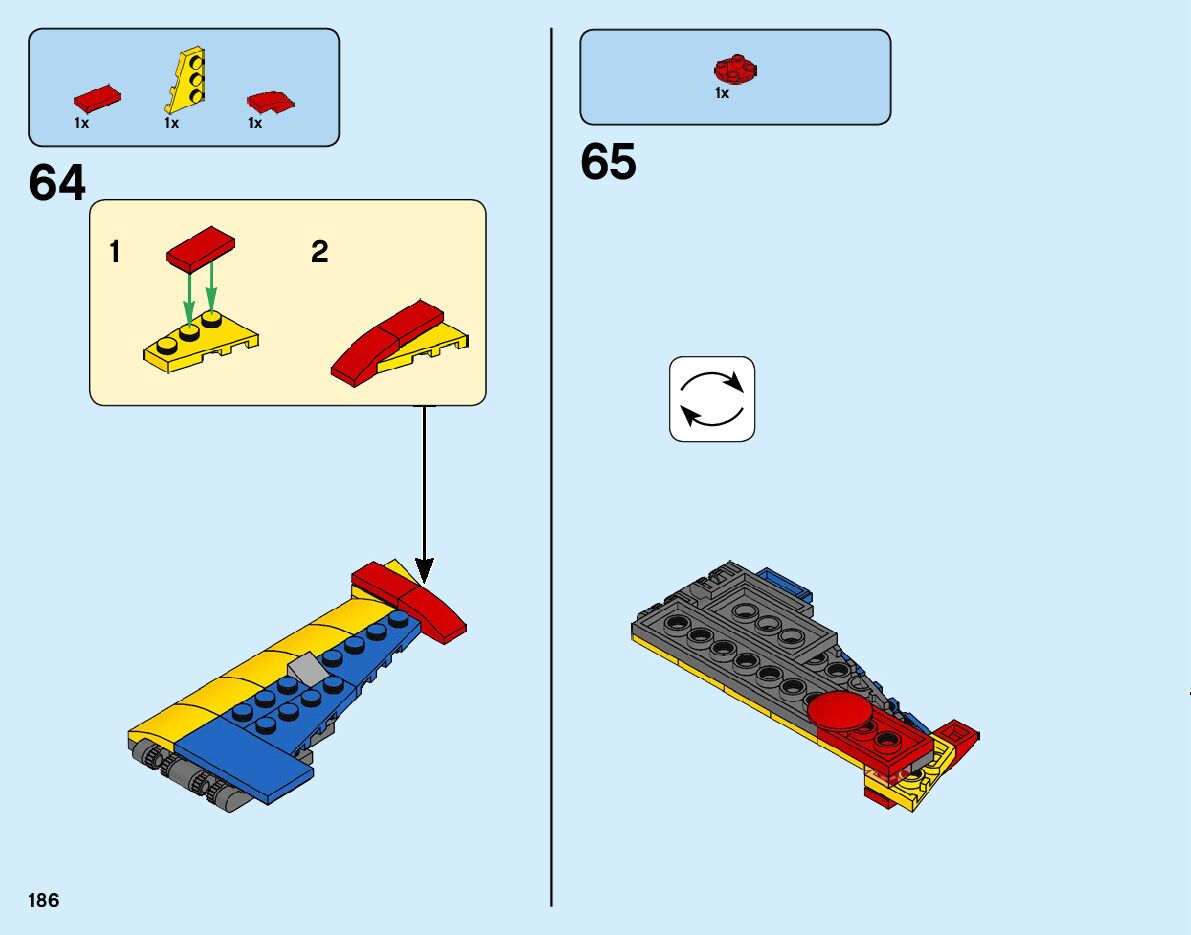 1x 1x 1x

64

1

2

1x

65

186