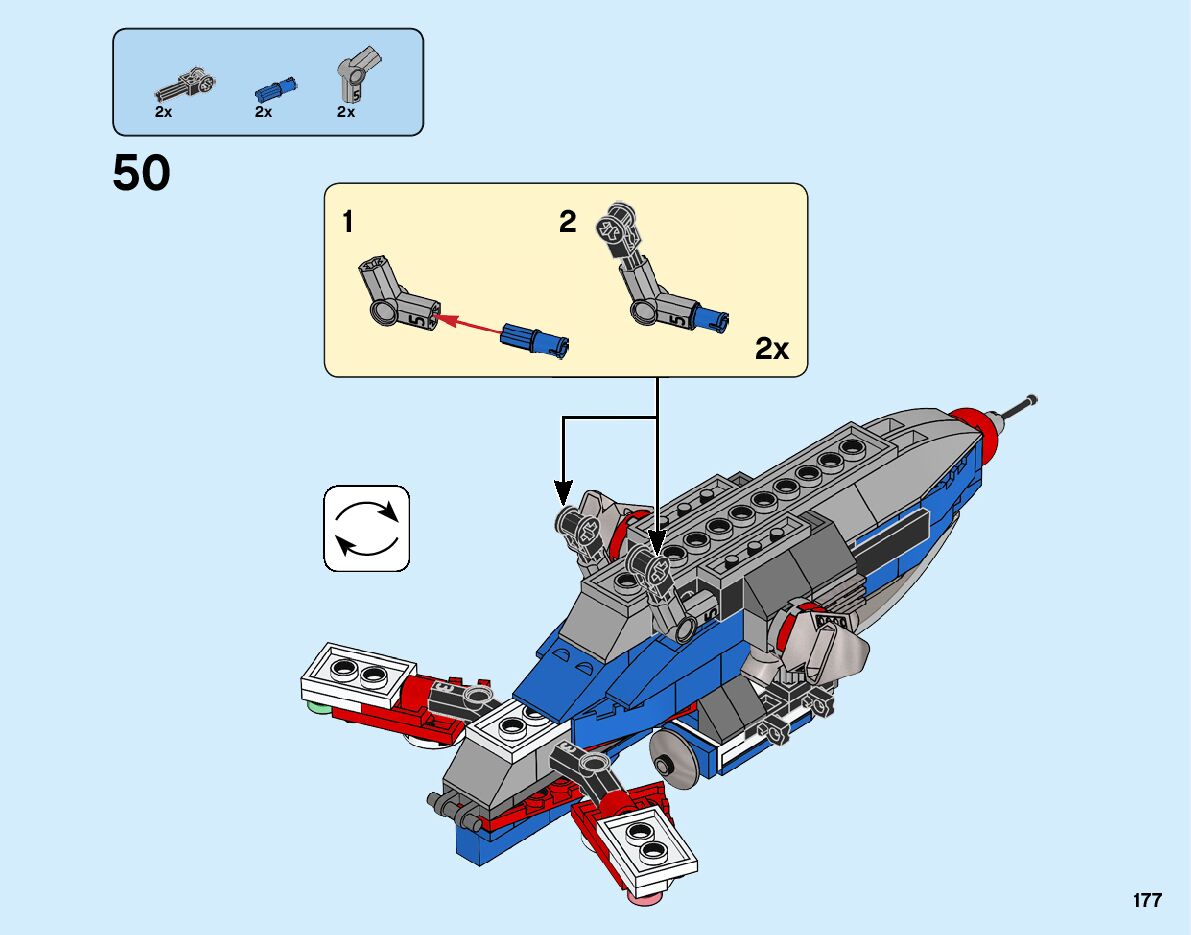 2x 2x 2x

50

1

2

2x

177