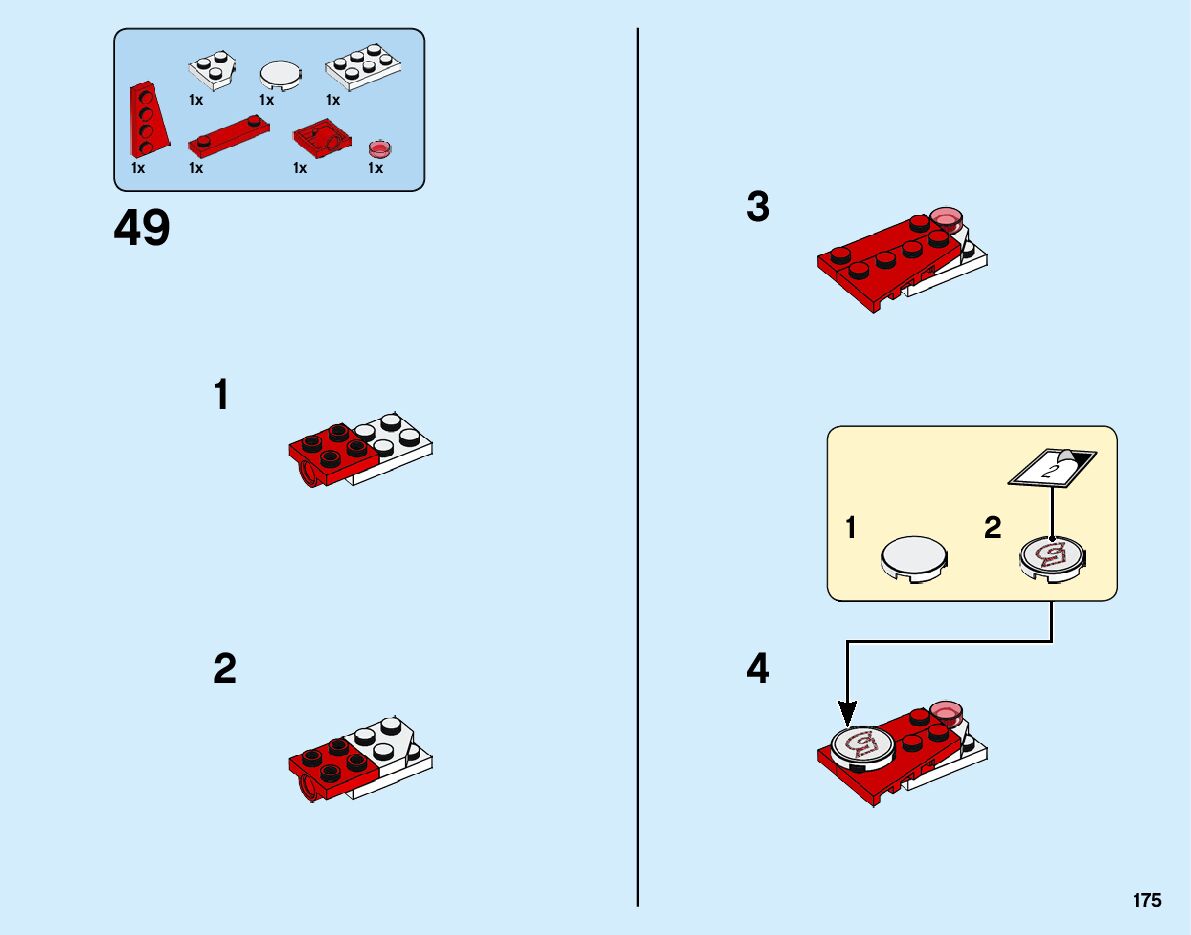 1x 1x 1x
1x 1x 1x 1x

49

1

2

3

1 2

2

4

175