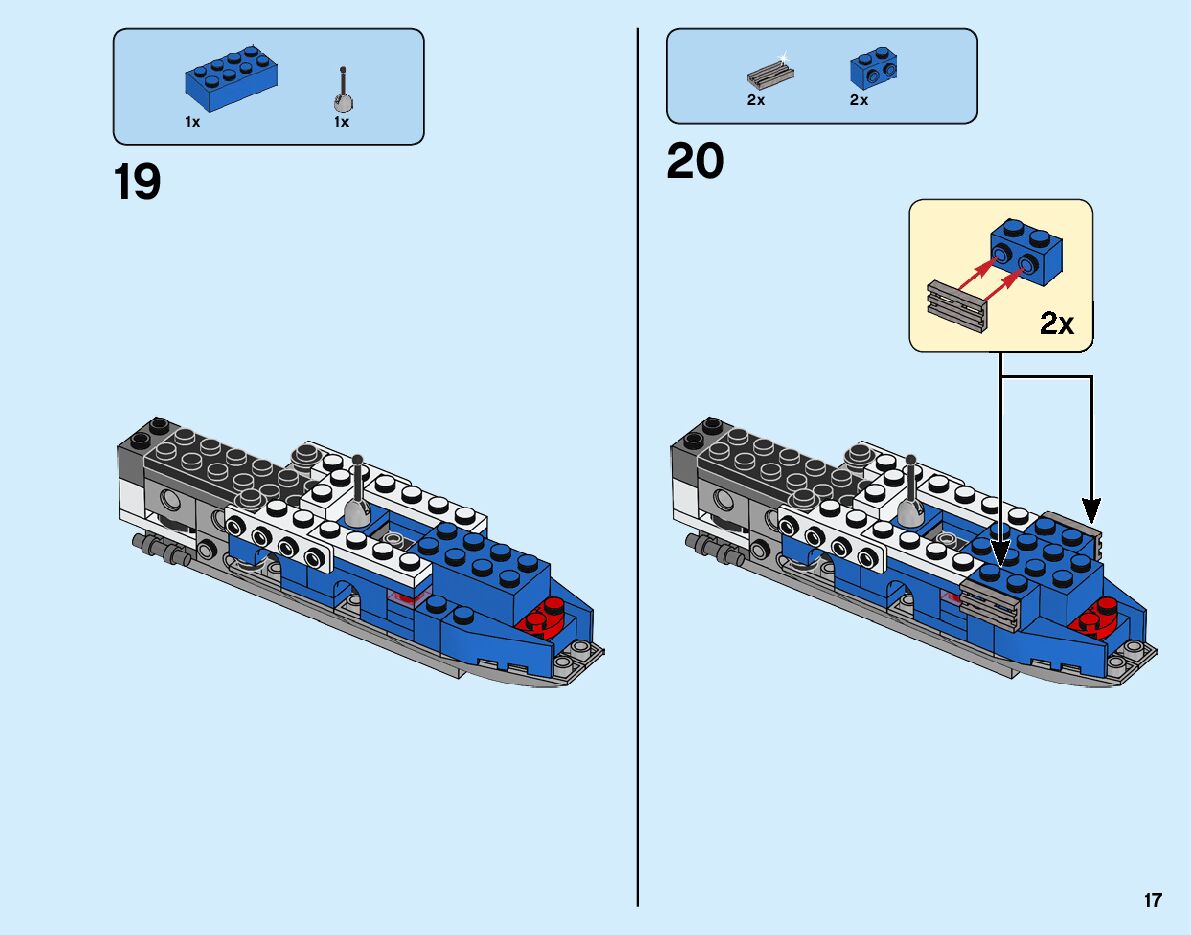 1x 1x

19

2x 2x

20

2x

17