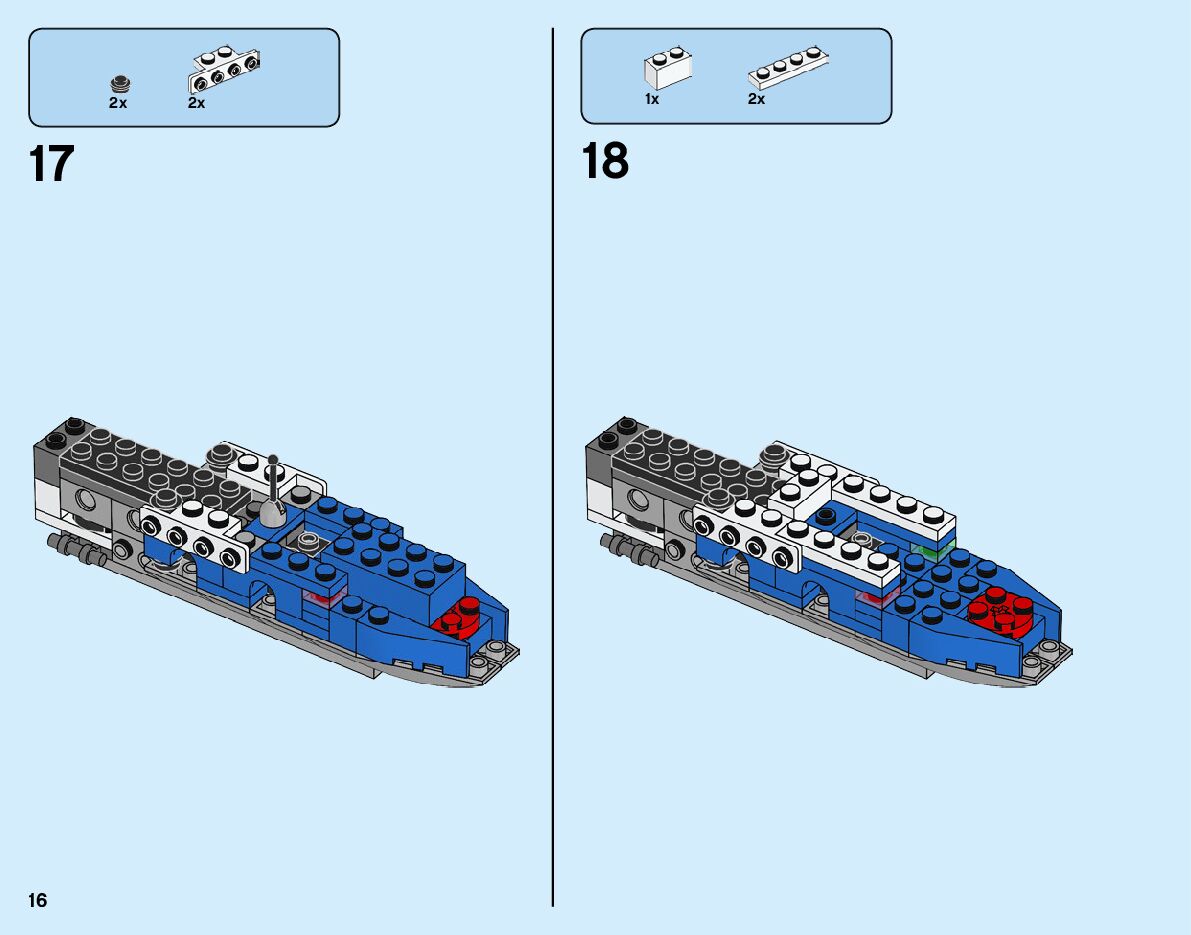 2x 2x

17

1x 2x

18

16