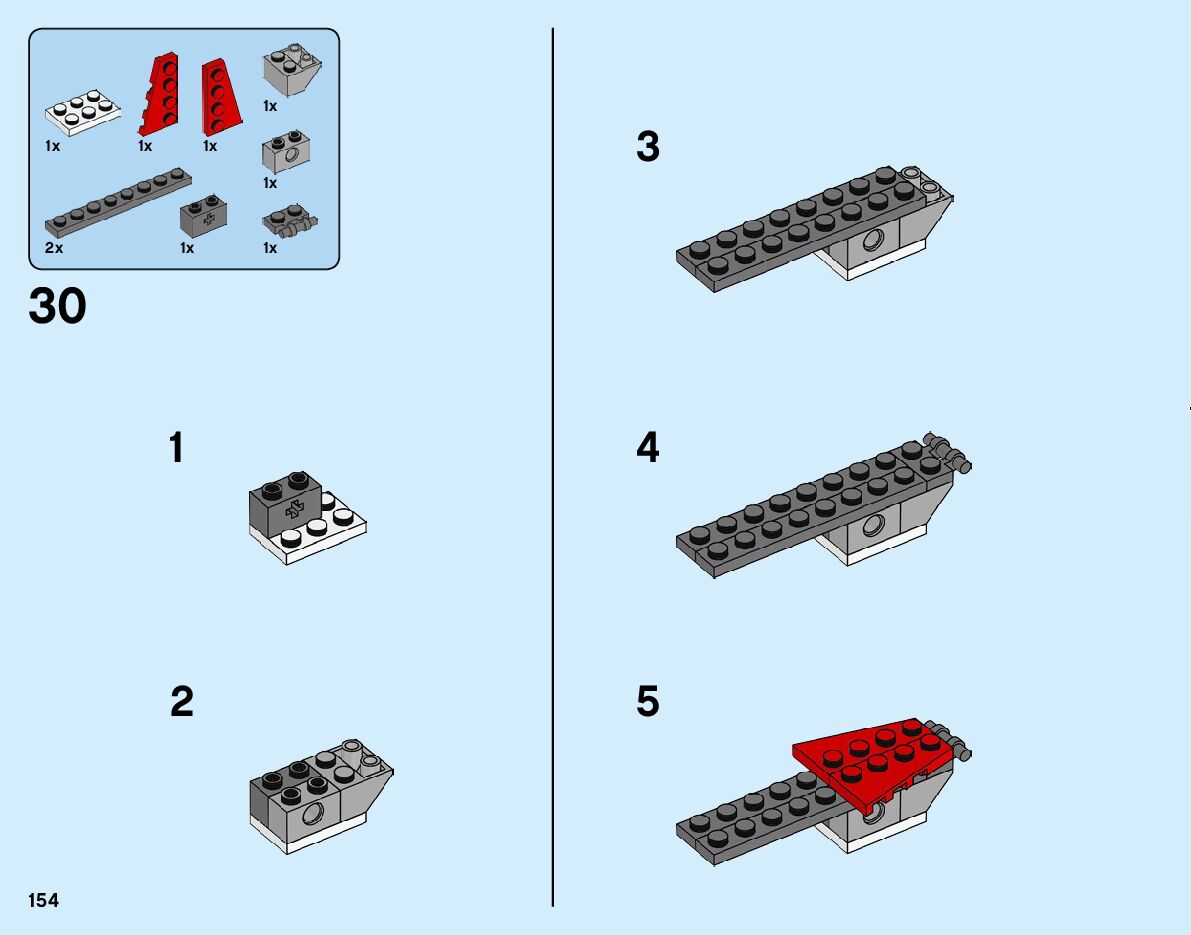 1x 1x 1x 1x
1x
2x 1x 1x

30

1

2

3

4

5

154