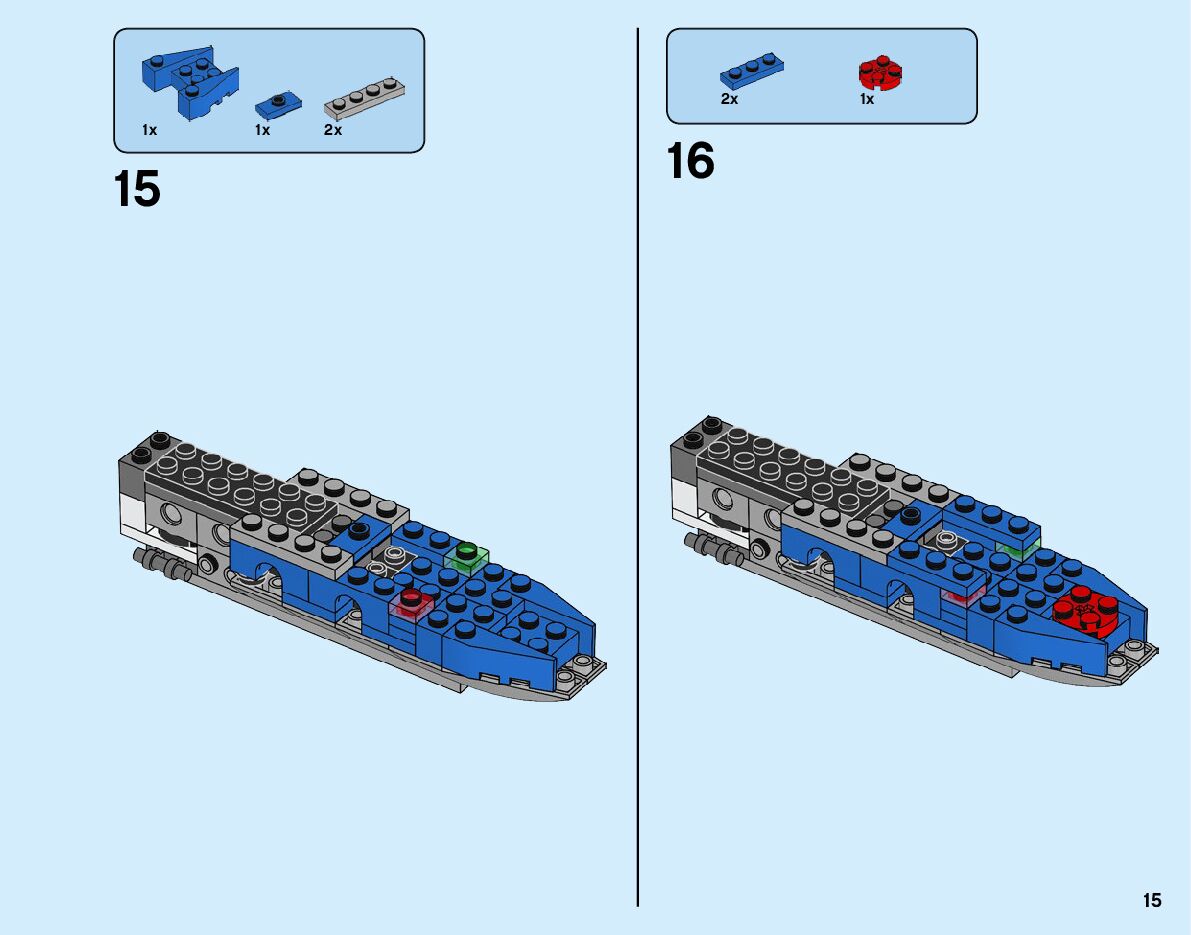 1x 1x 2x

15

2x 1x

16

15