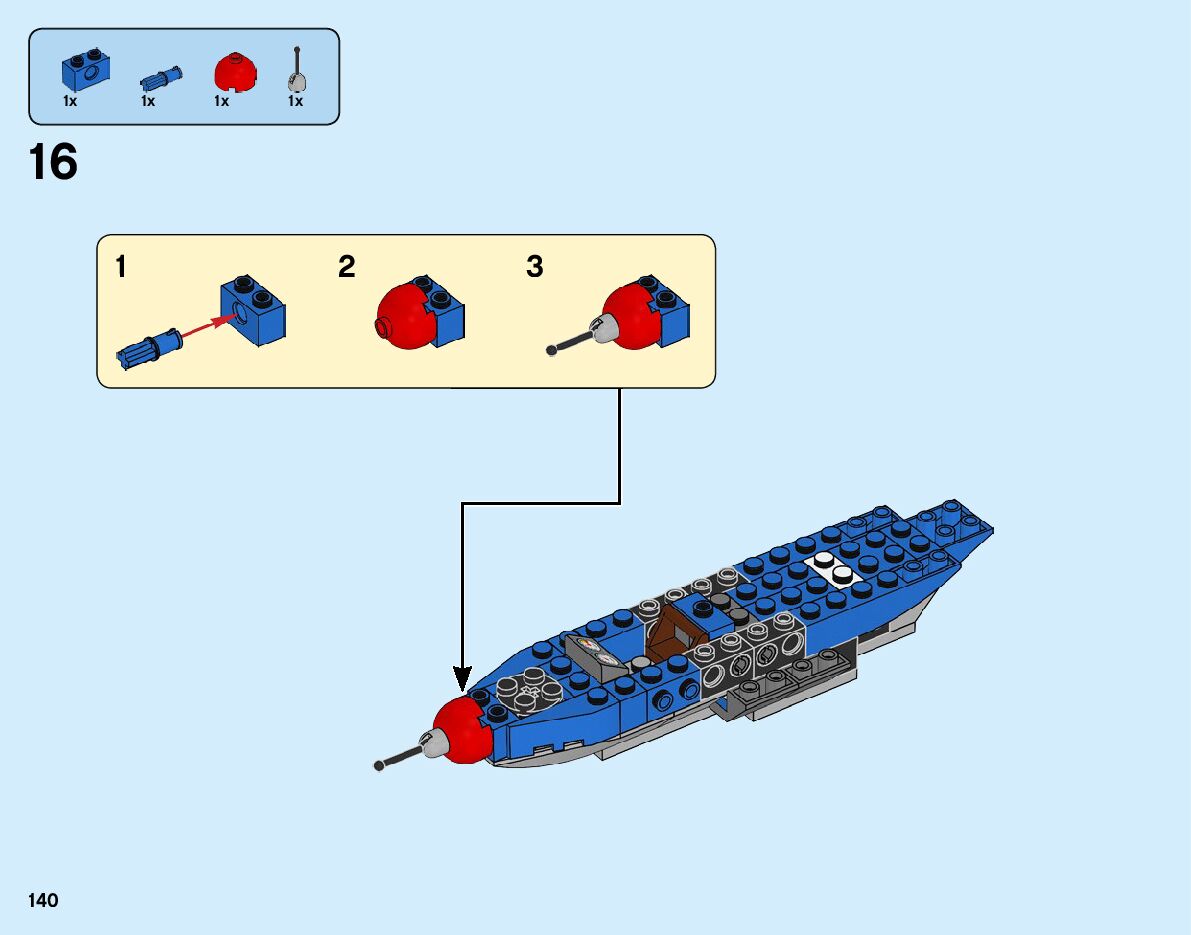 1x 1x 1x 1x

16

1

2

3

140