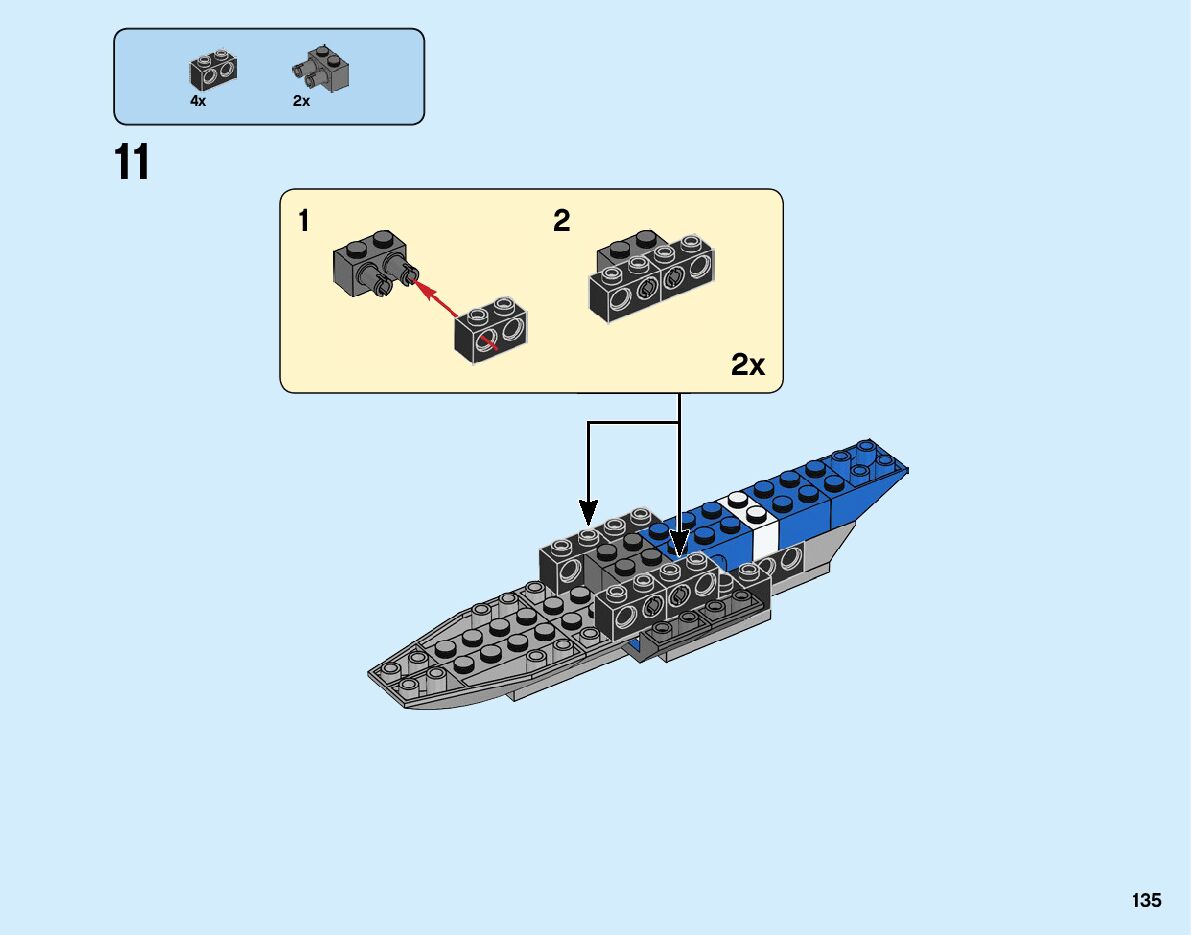 4x
2x

11

1

2

2x

135