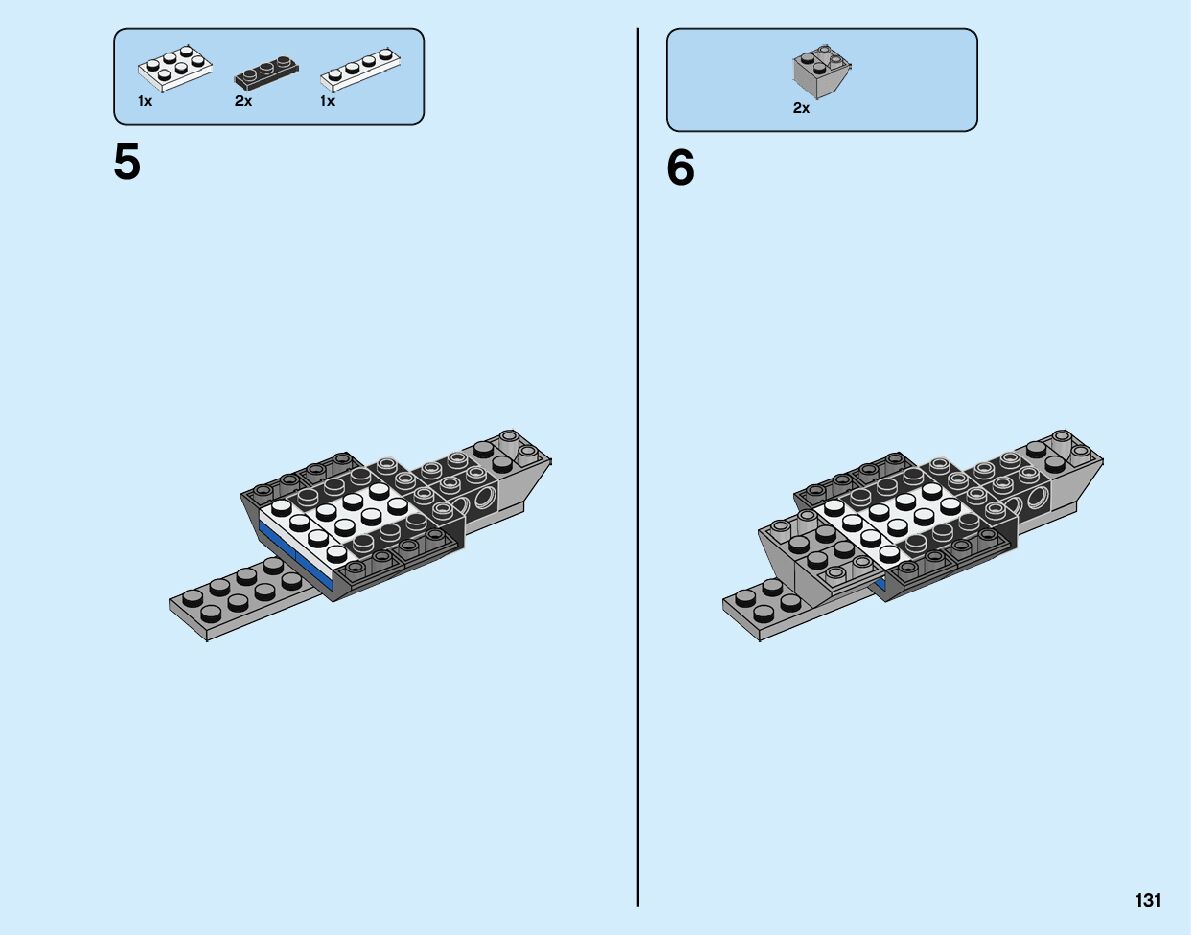 1x 2x 1x

5

2x

6

131