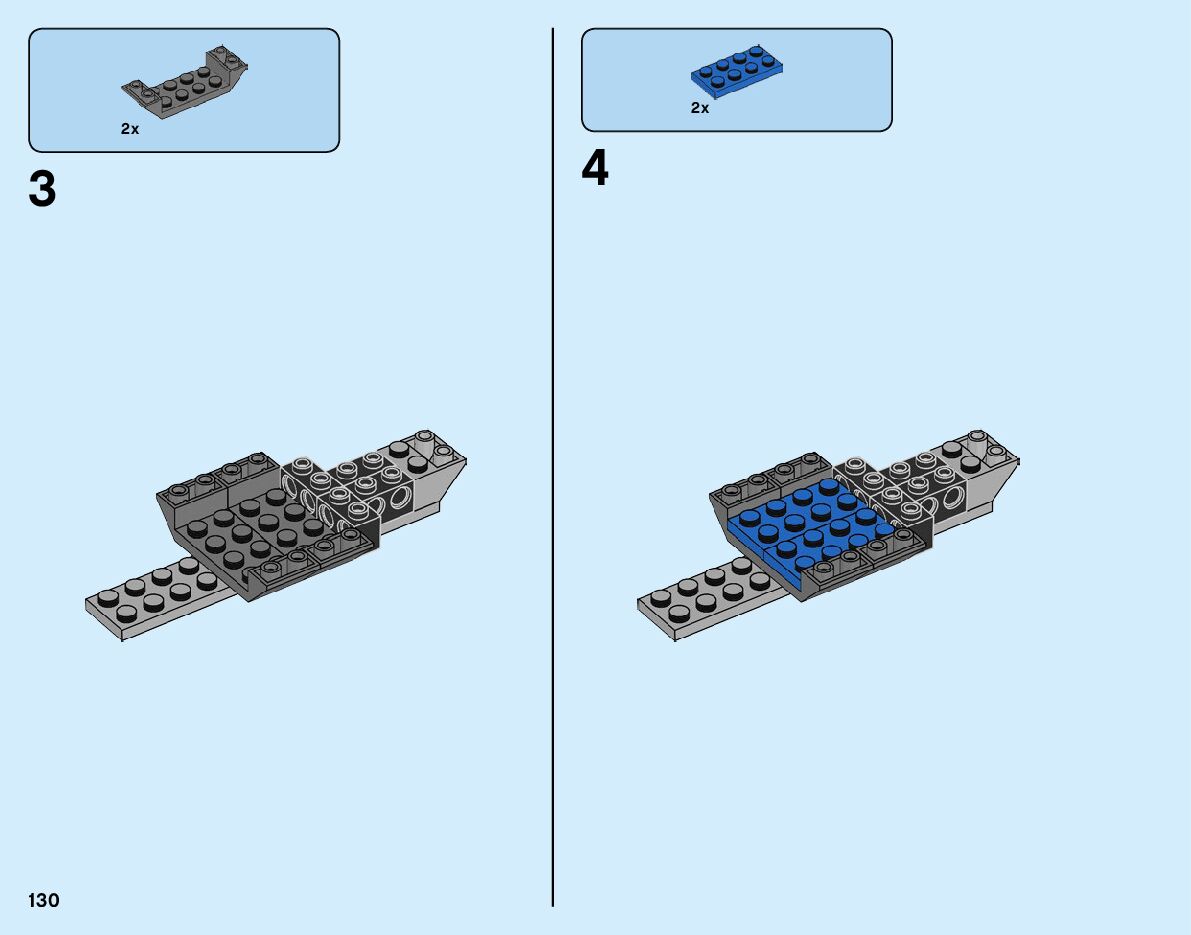 2x

3

2x

4

130