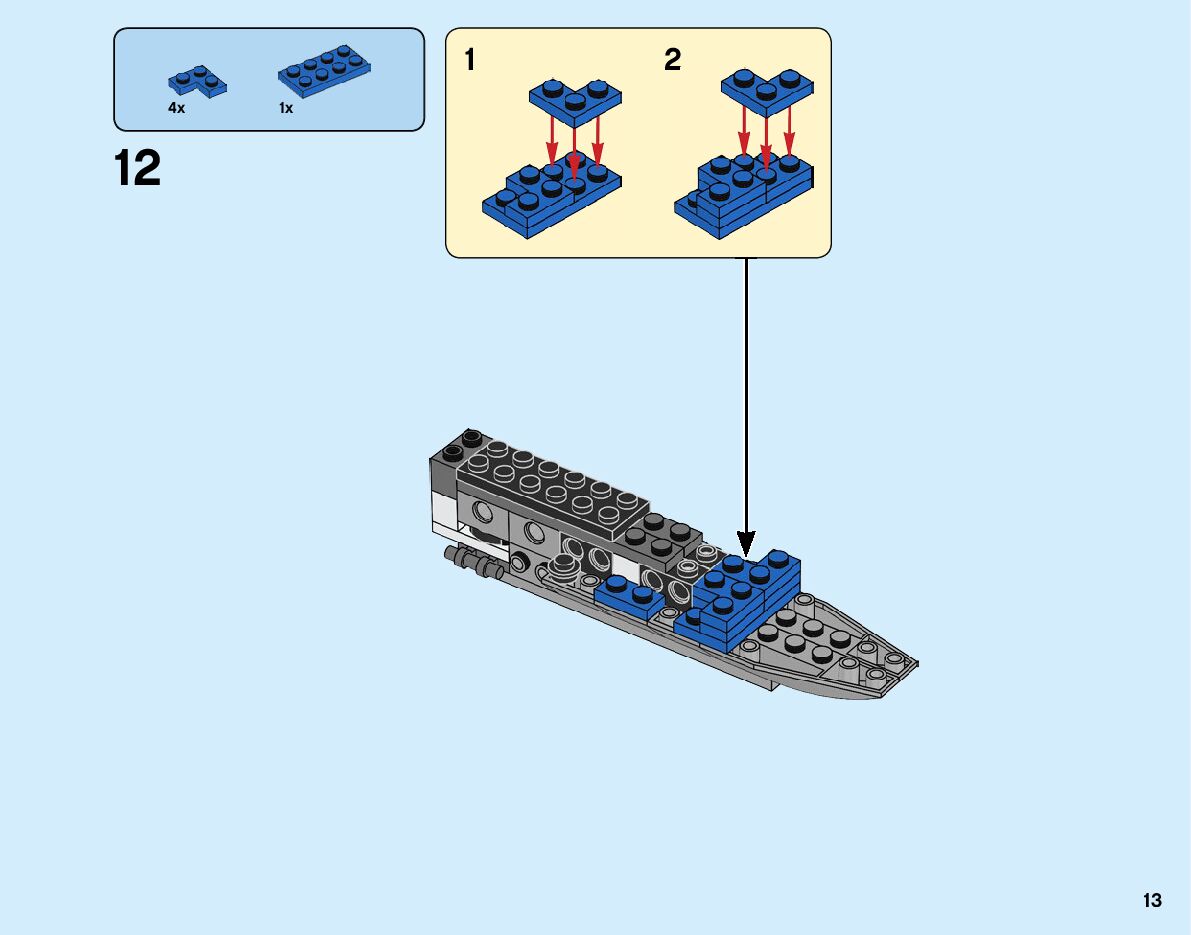 4x
1x

12

1
2

13