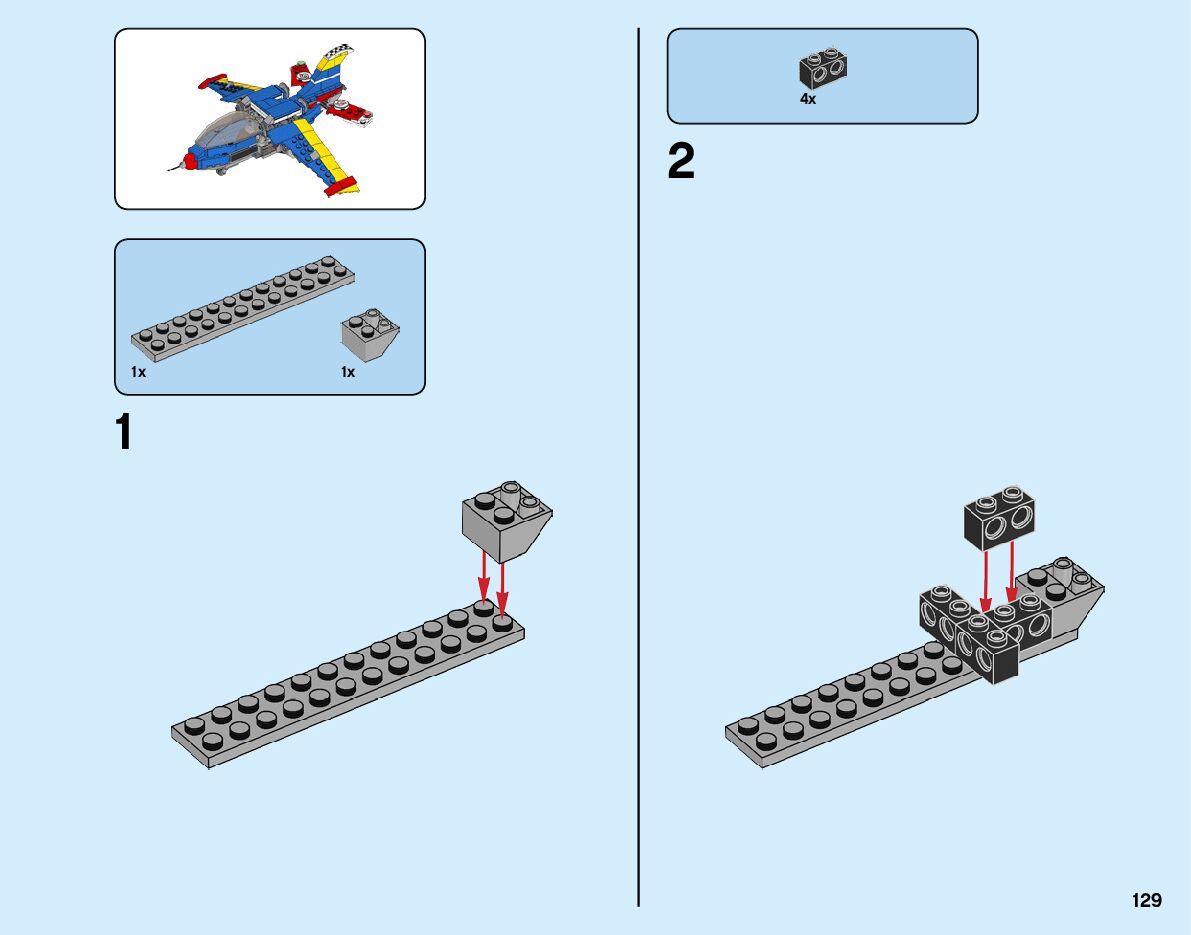 1x

1x

1

4x

2

129