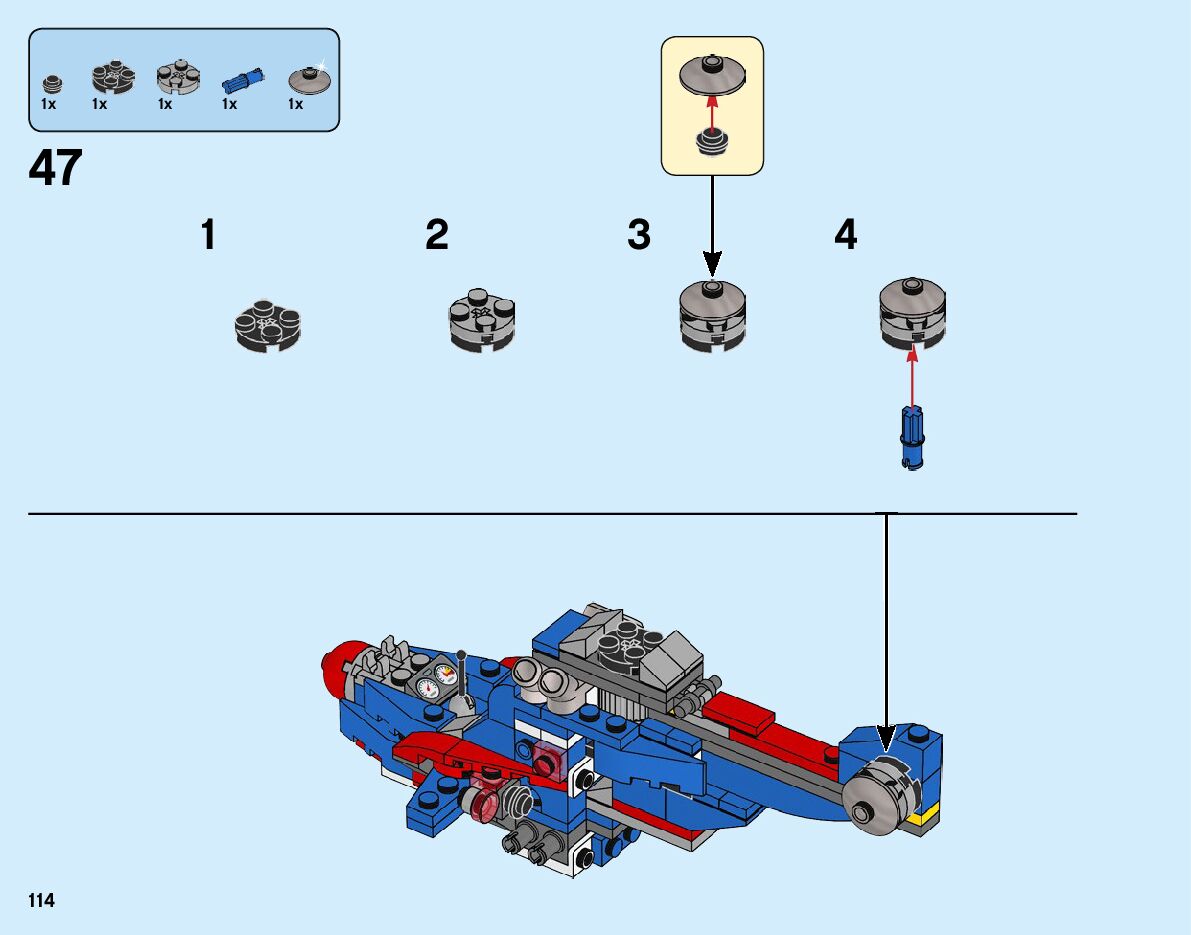 1x 1x 1x 1x 1x

47

1

2

3

4

114