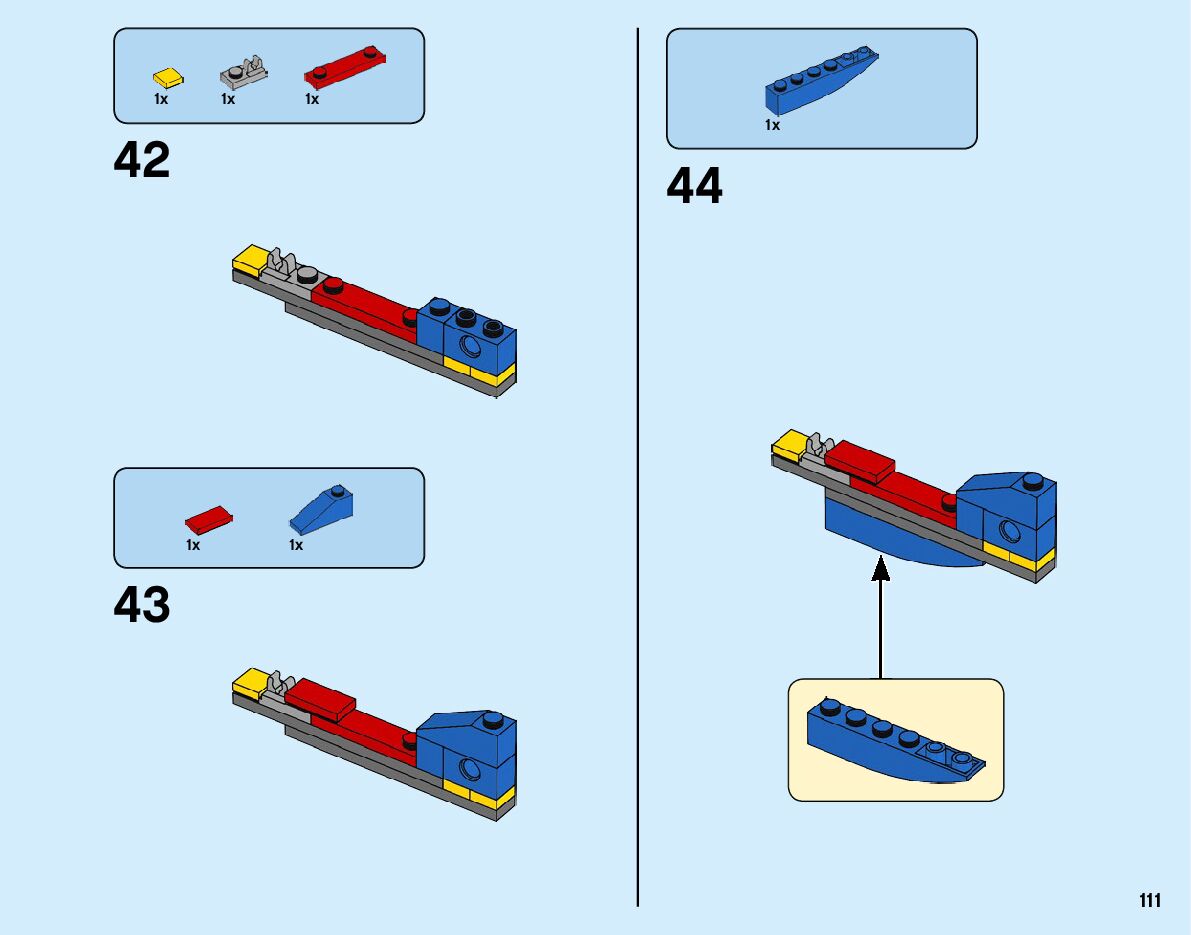 1x 1x 1x

42

1x 1x

43

1x

44

111