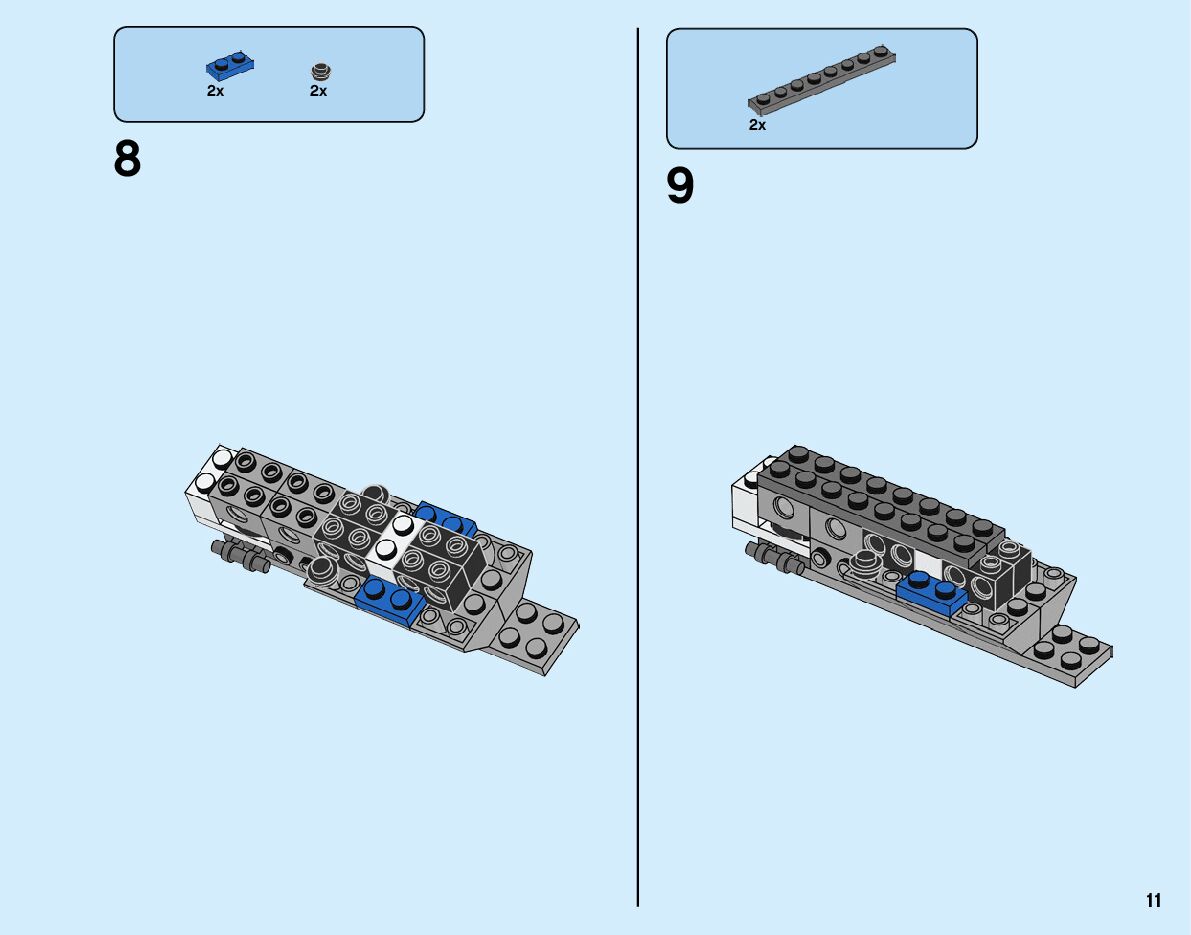 2x 2x

8

2x

9

11