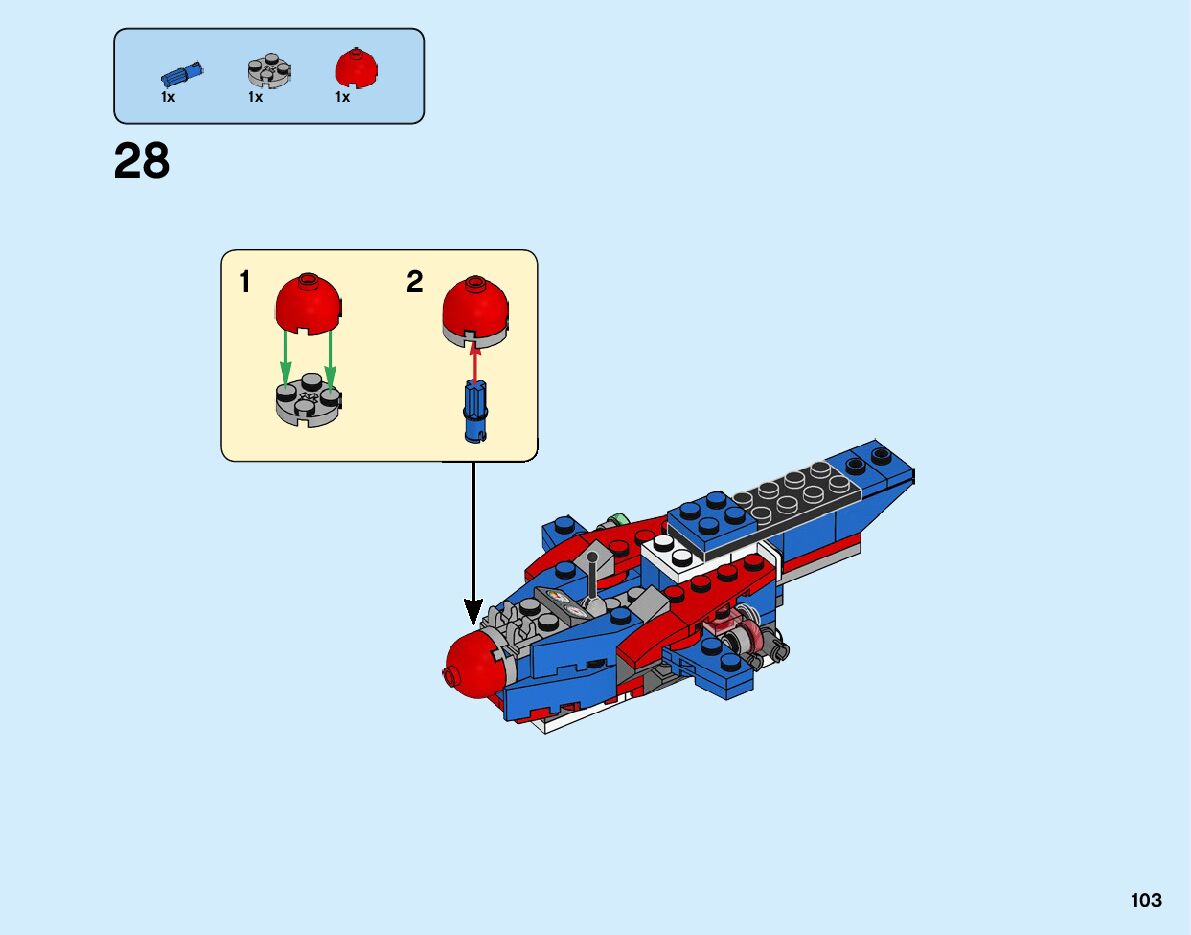 1x 1x 1x

28

1

2

103