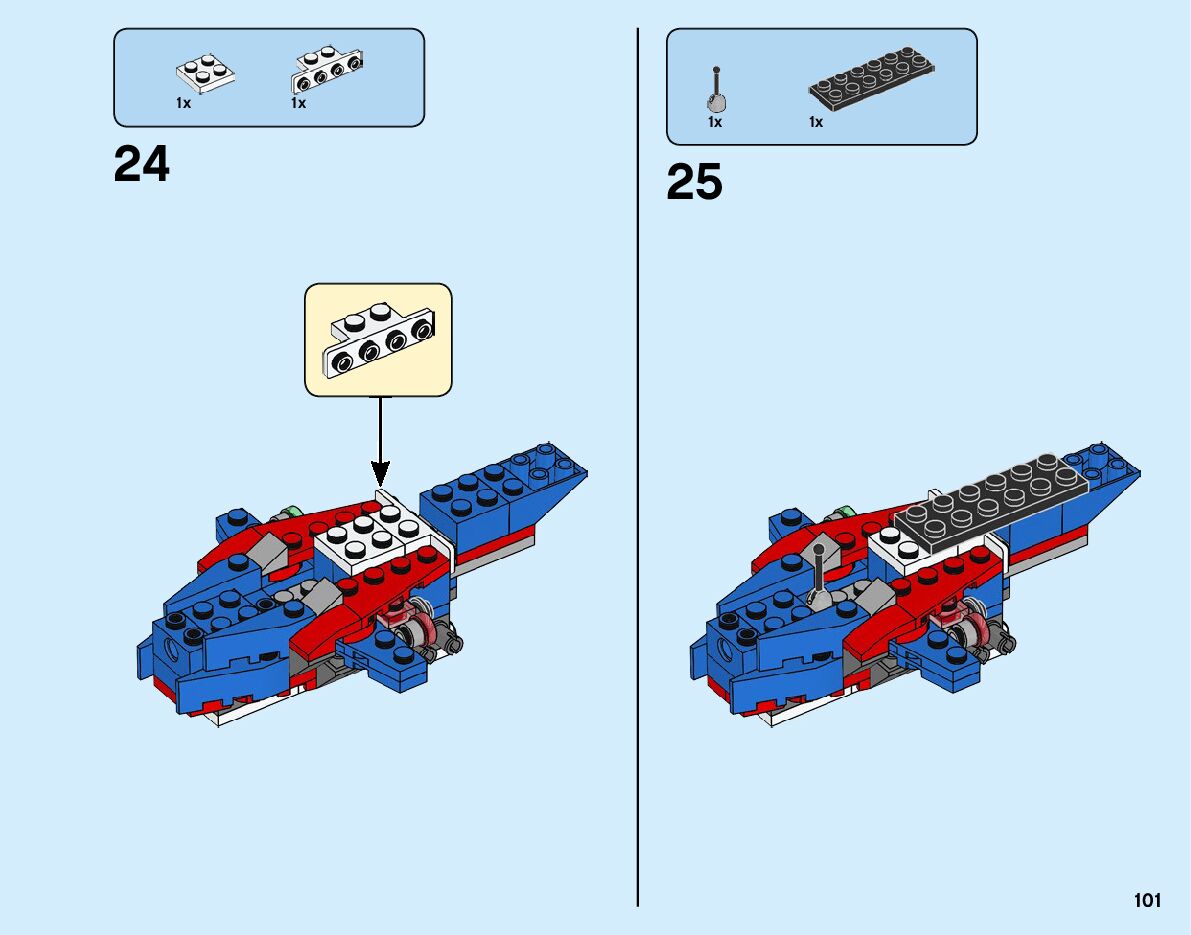 1x 1x

24

1x 1x

25

101