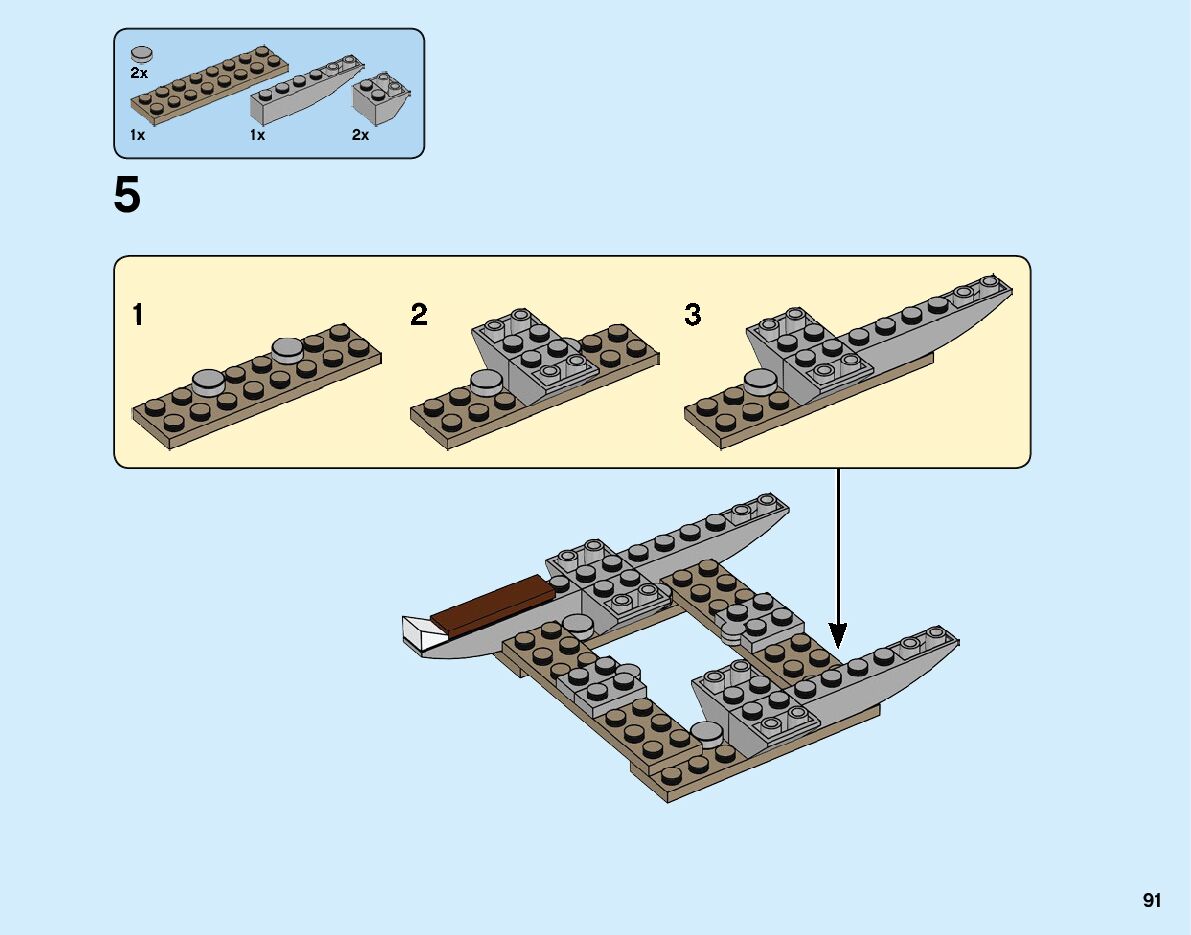 2x
1x
1x
2x

5

1
2
3

91