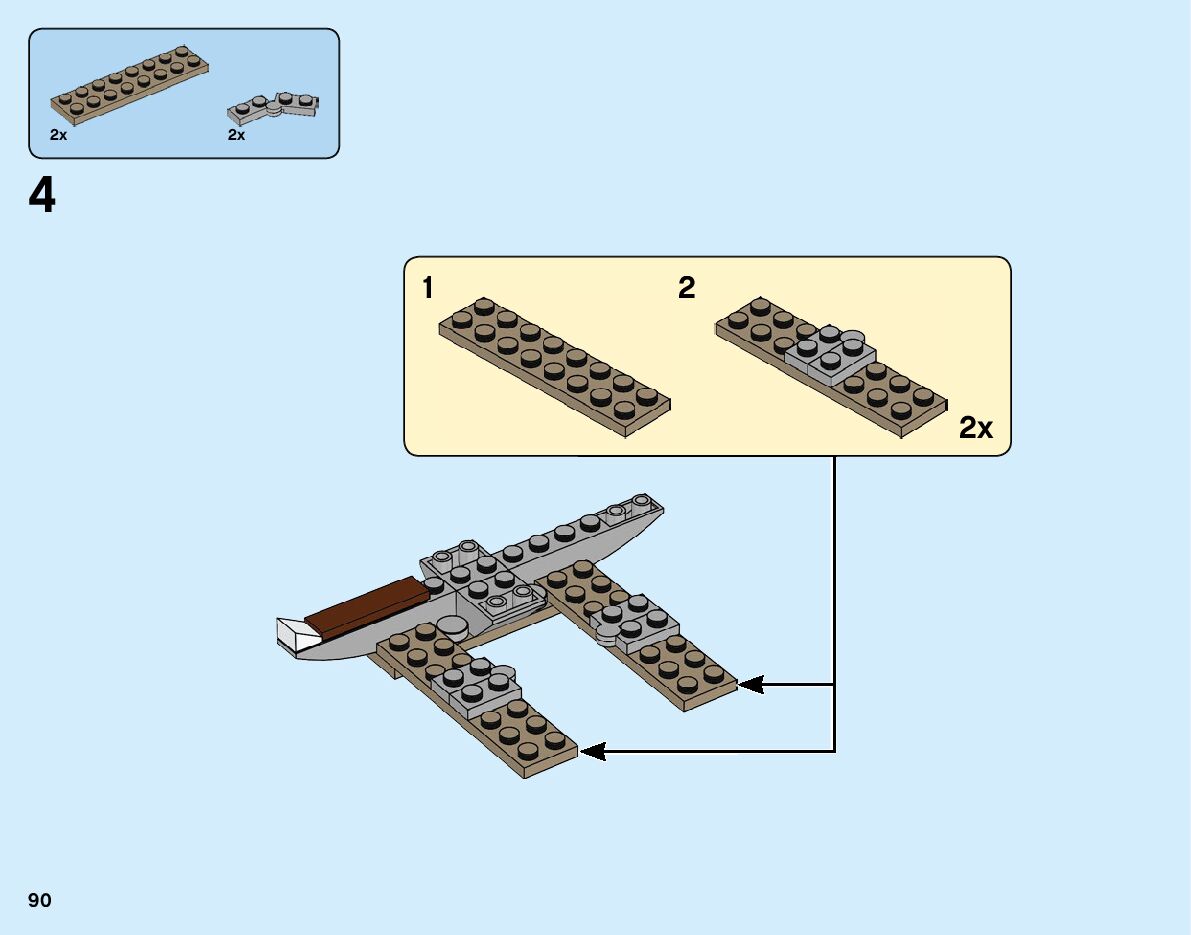 2x
2x

4

1
2
2x

90