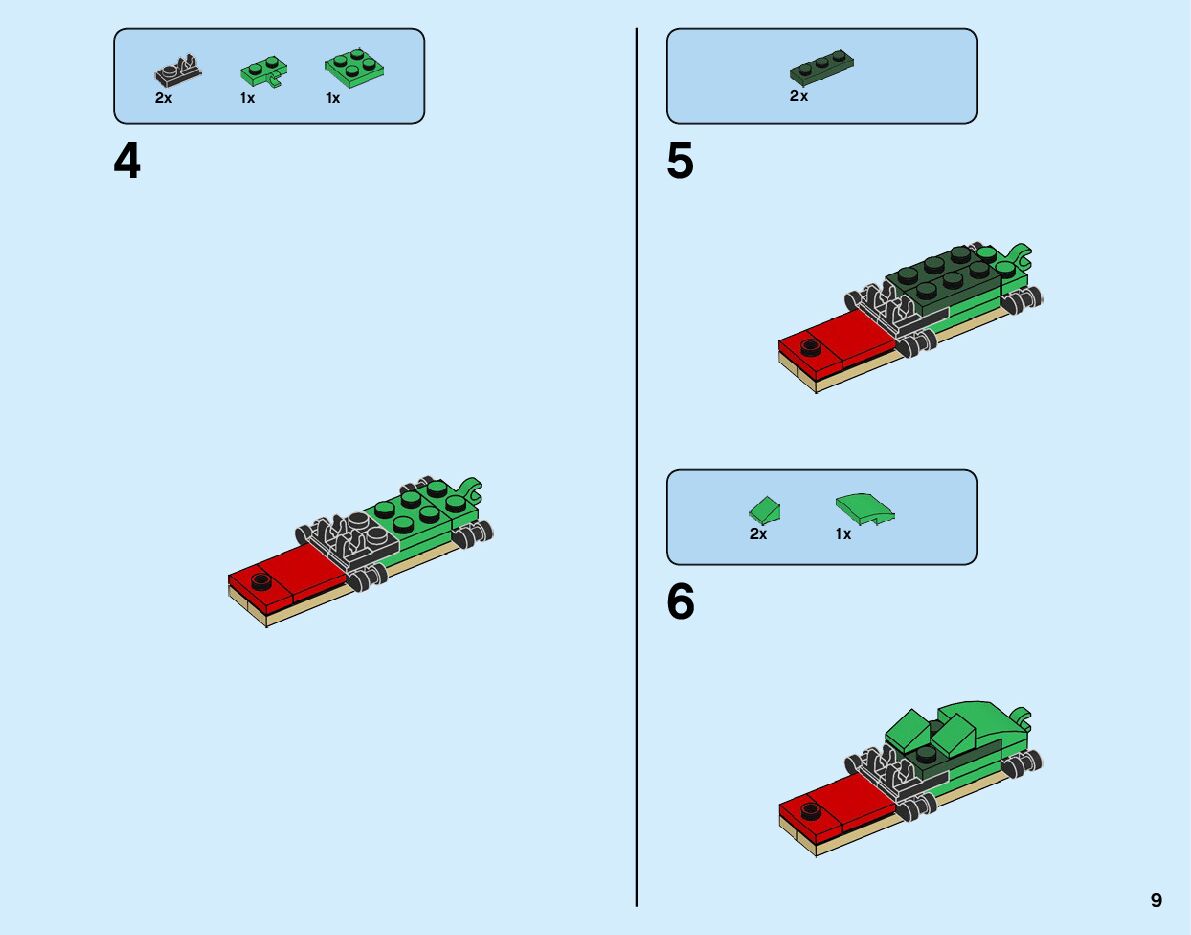 2x 1x 1x

4

2x

5

2x 1x

6

9