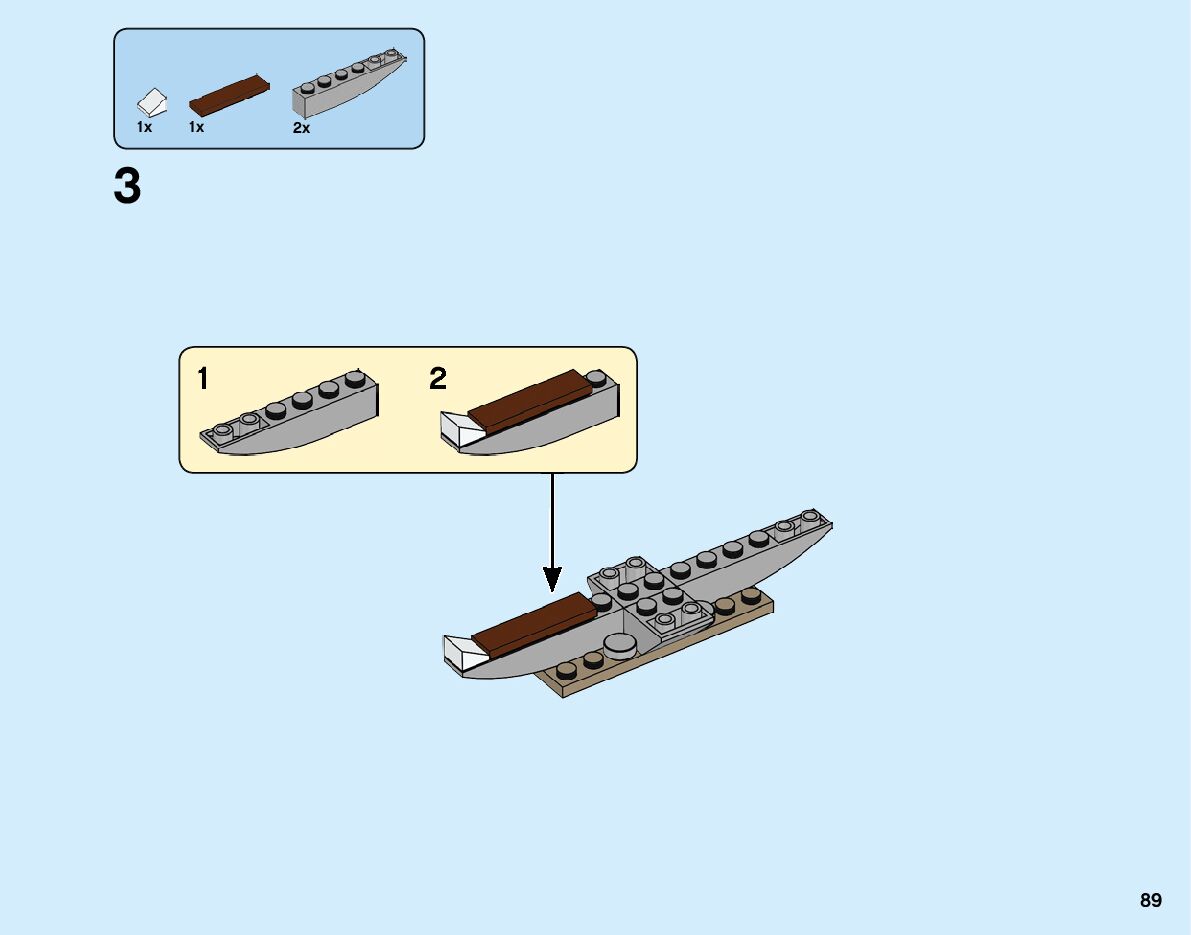 1x 1x 2x

3

1 2

89