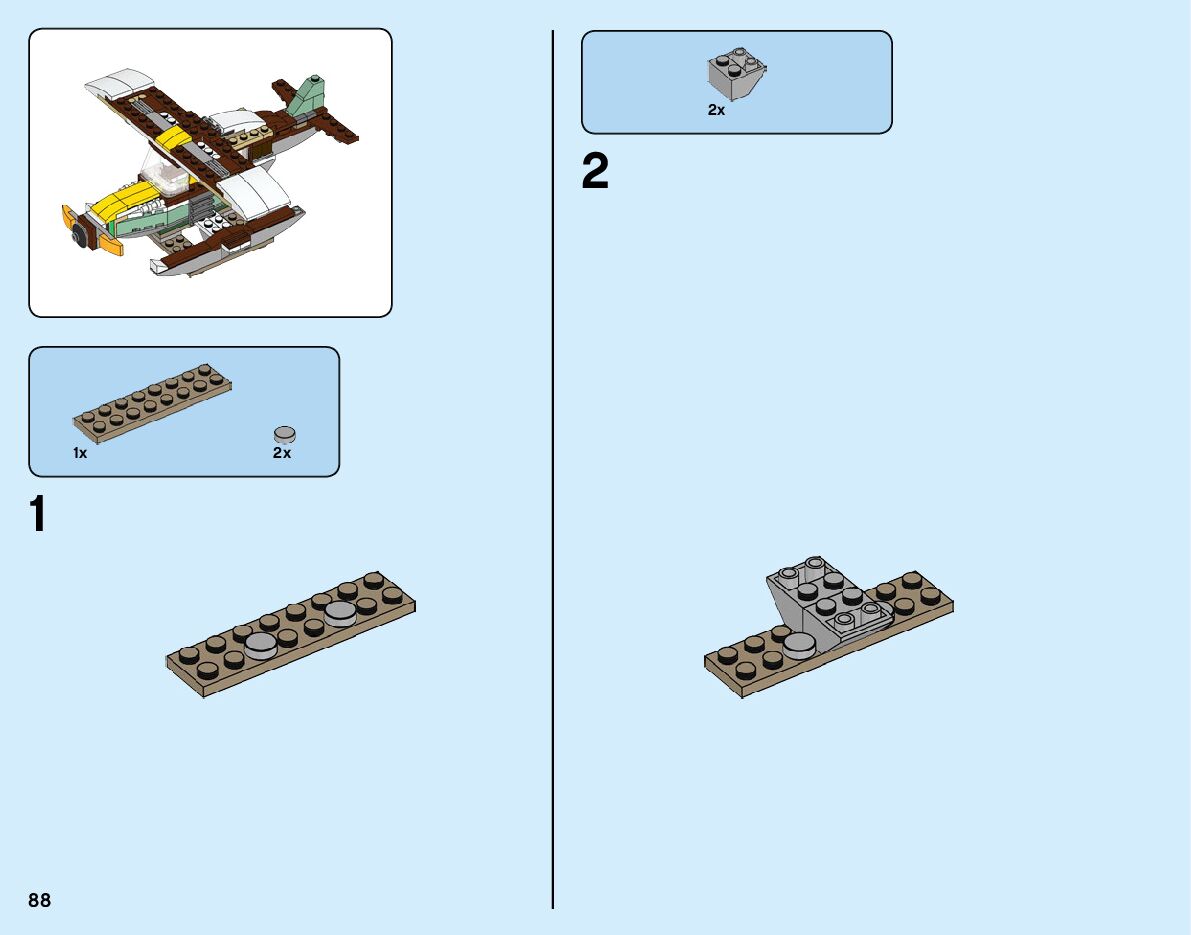 1x

2x

1

88

2x

2