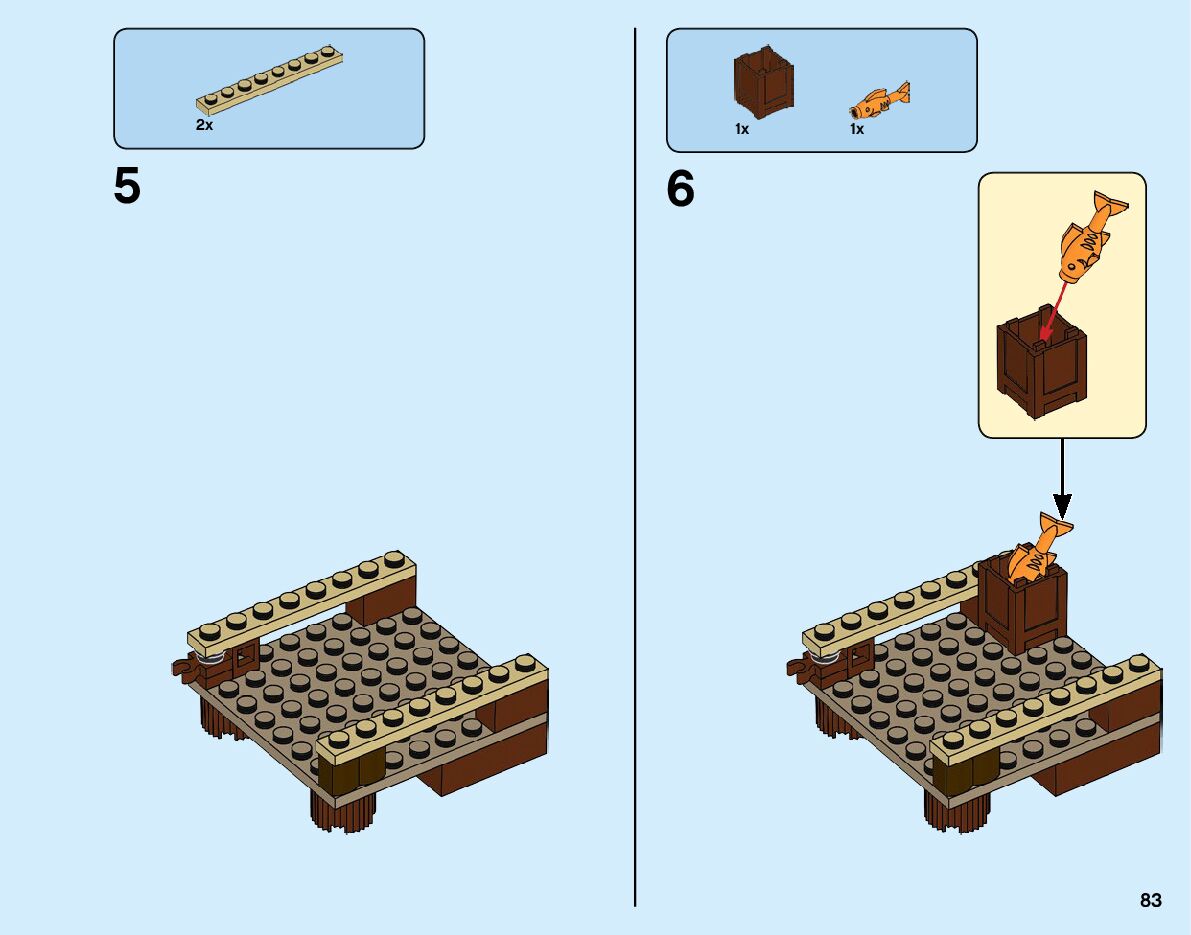 2x

5

1x 1x

6

83